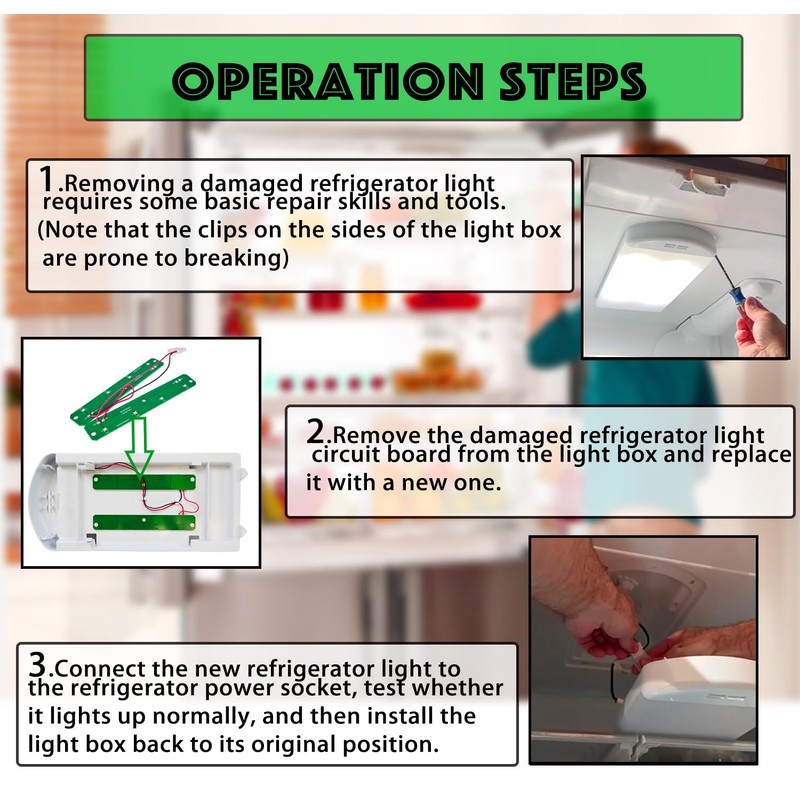 OPERATION STEPS

1.Removing a damaged refrigerator light requires some basic repair skills and tools.
(Note that the clips on the sides of the light box are prone to breaking)

2.Remove the damaged refrigerator light circuit board from the light box and replace it with a new one.

3.Connect the new refrigerator light to the refrigerator power socket, test whether it lights up normally, and then install the light box back to its original position.