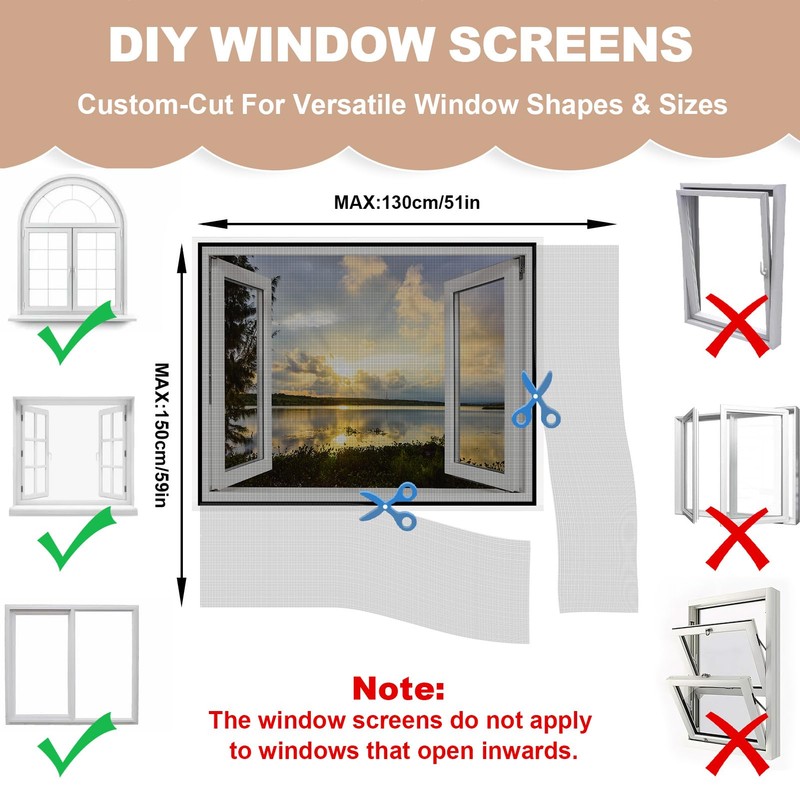 DIY WINDOW SCREENS
Custom-Cut For Versatile Window Shapes & Sizes

MAX:130cm/51in

MAX:150cm/59in

Note:
The window screens do not apply to windows that open inwards.