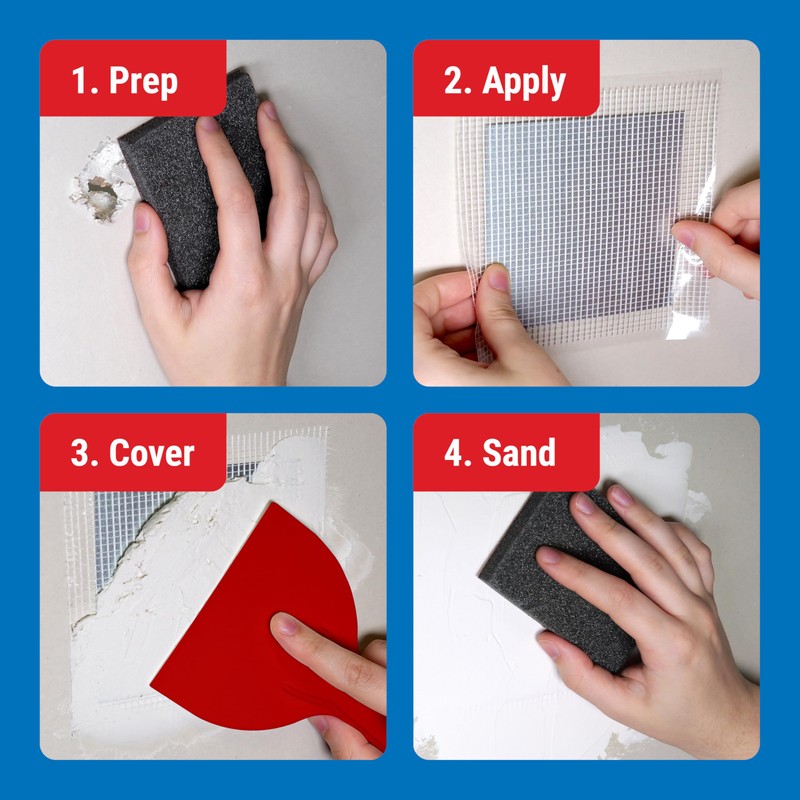 1. Prep

2. Apply

3. Cover

4. Sand