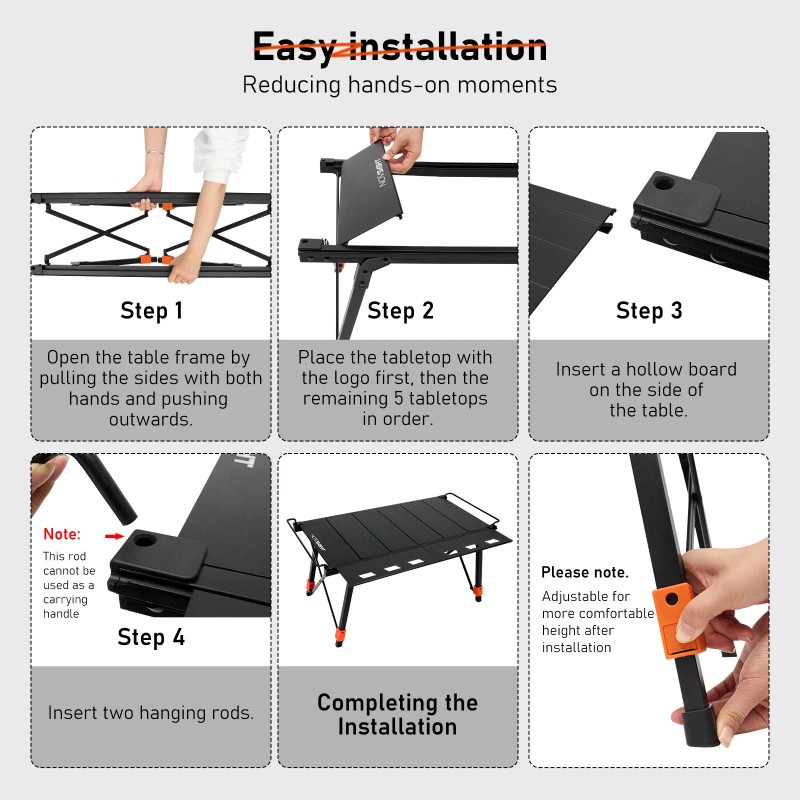 Easy installation
Reducing hands-on moments

Step 1

Open the table frame by pulling the sides with both hands and pushing outwards.

Step 2

Place the tabletop with the logo first, then the remaining 5 tabletops in order.

Step 3

Insert a hollow board on the side of the table.

Note:
This rod cannot be used as a carrying handle

Step 4

Insert two hanging rods.

Completing the Installation

Please note.
Adjustable for more comfortable height after installation