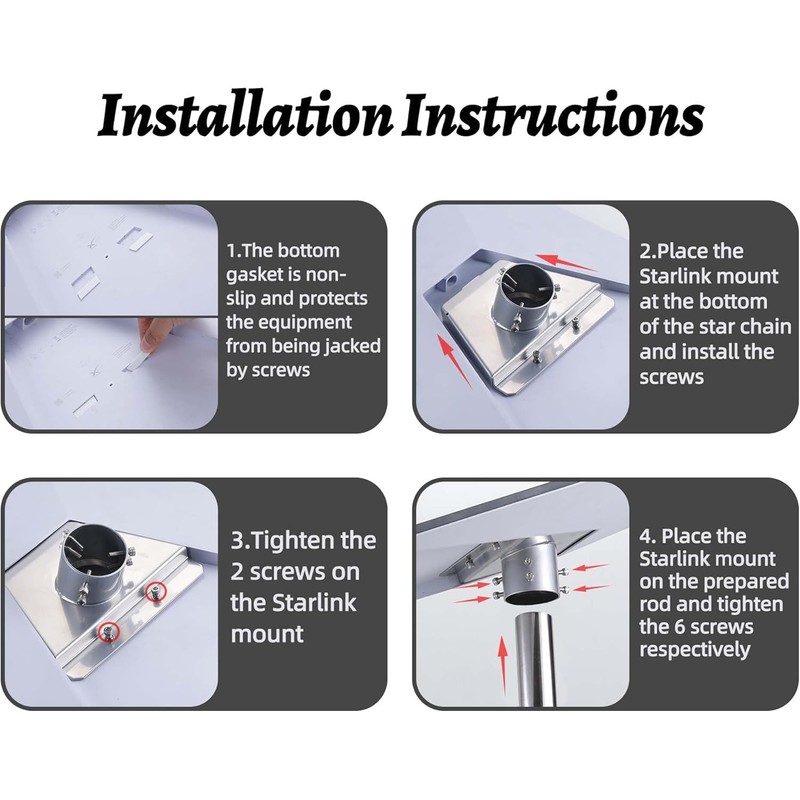 Installation Instructions

1.The bottom gasket is non-slip and protects the equipment from being jacked by screws

2.Place the Starlink mount at the bottom of the star chain and install the screws

3.Tighten the 2 screws on the Starlink mount

4. Place the Starlink mount on the prepared rod and tighten the 6 screws respectively