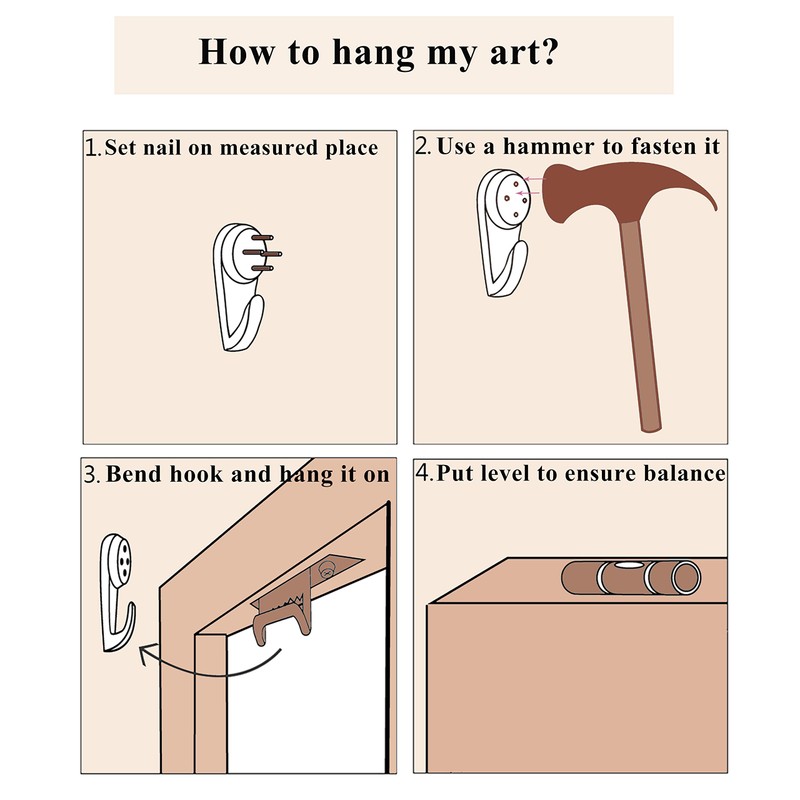 How to hang my art?

1. Set nail on measured place

2. Use a hammer to fasten it

3. Bend hook and hang it on

4. Put level to ensure balance