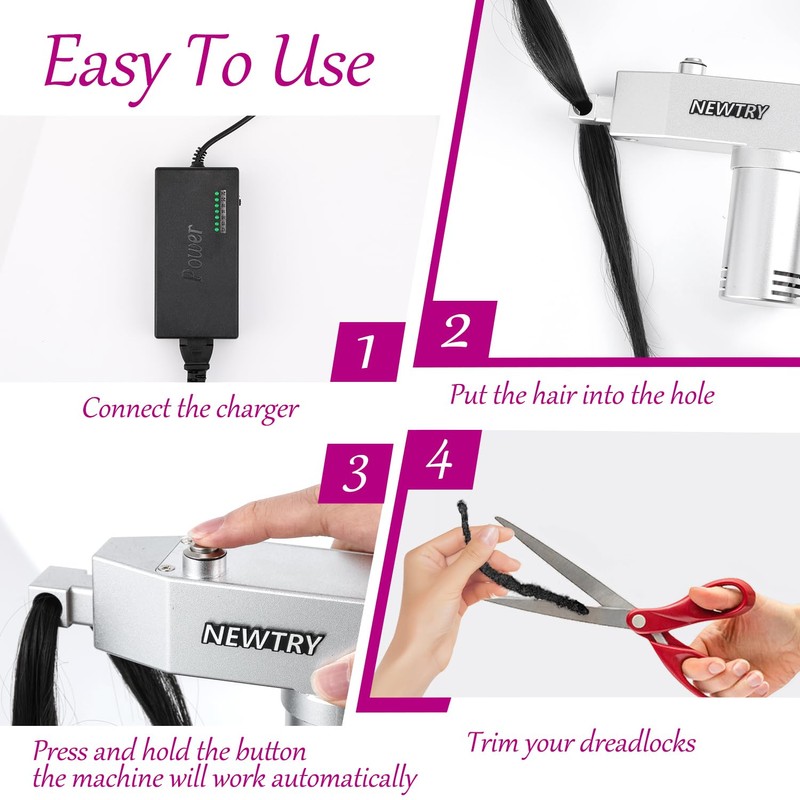 Easy To Use

Power

1

Connect the charger

NEWTRY

2

Put the hair into the hole

3

NEWTRY

Press and hold the button the machine will work automatically

4

Trim your dreadlocks