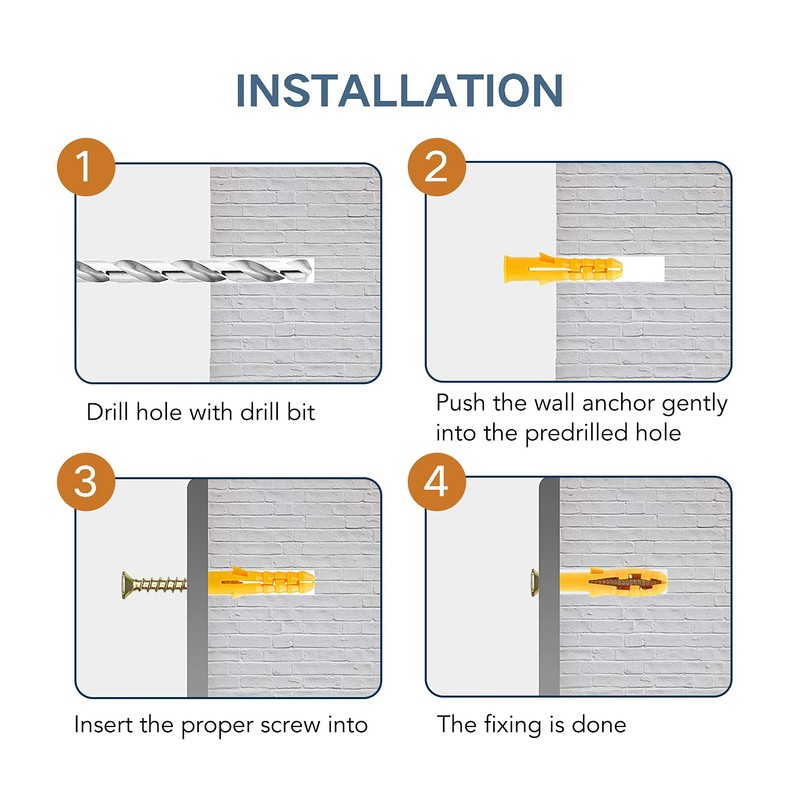 INSTALLATION

1

Drill hole with drill bit

2

Push the wall anchor gently into the predrilled hole

3

Insert the proper screw into

4

The fixing is done