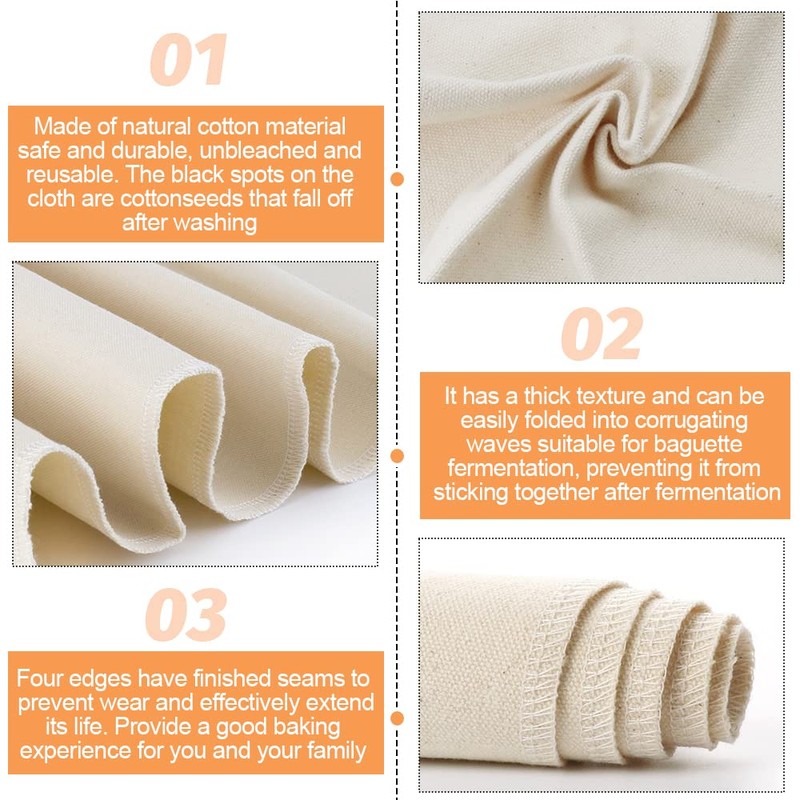 01

Made of natural cotton material safe and durable, unbleached and reusable. The black spots on the cloth are cottonseeds that fall off after washing

02

It has a thick texture and can be easily folded into corrugating waves suitable for baguette fermentation, preventing it from sticking together after fermentation

03

Four edges have finished seams to prevent wear and effectively extend its life. Provide a good baking experience for you and your family