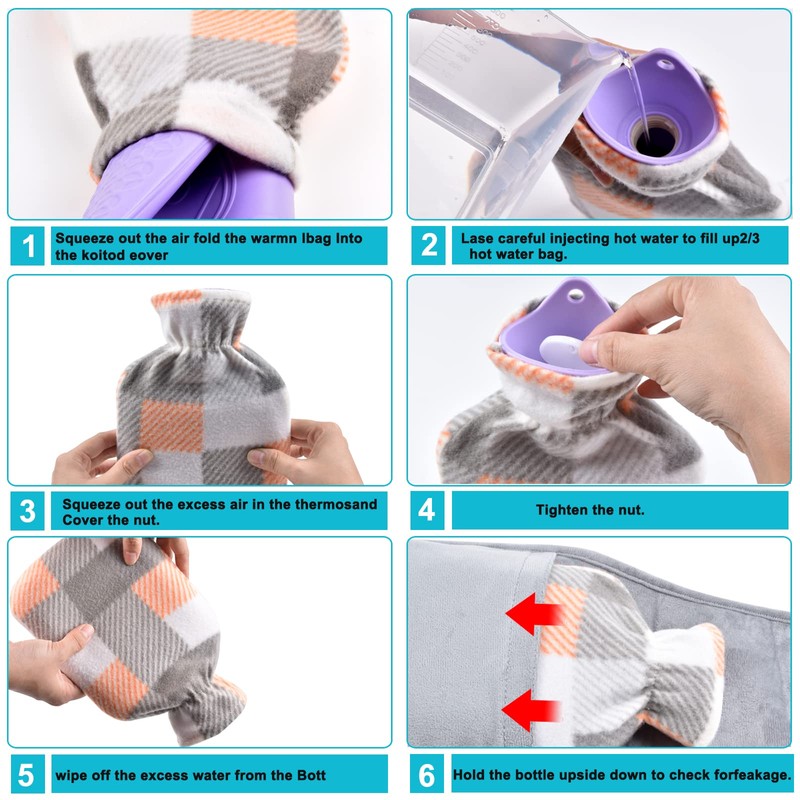 1 Squeeze out the air fold the warmn lbag Into the koitod eover

2 Lase careful injecting hot water to fill up2/3 hot water bag.

3 Squeeze out the excess air in the thermosand Cover the nut.

4 Tighten the nut.

5 wipe off the excess water from the Bott

6 Hold the bottle upside down to check forfeakage.