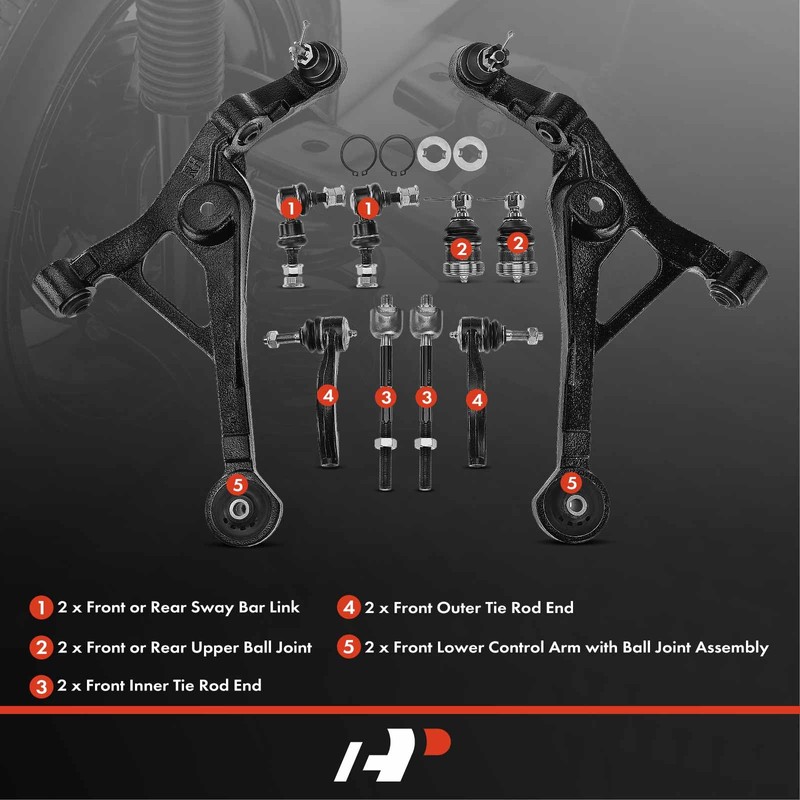 1 1 2 2
4 3 3 4
5 5

1 2 x Front or Rear Sway Bar Link
2 2 x Front or Rear Upper Ball Joint
3 2 x Front Inner Tie Rod End

4 2 x Front Outer Tie Rod End
5 2 x Front Lower Control Arm with Ball Joint Assembly