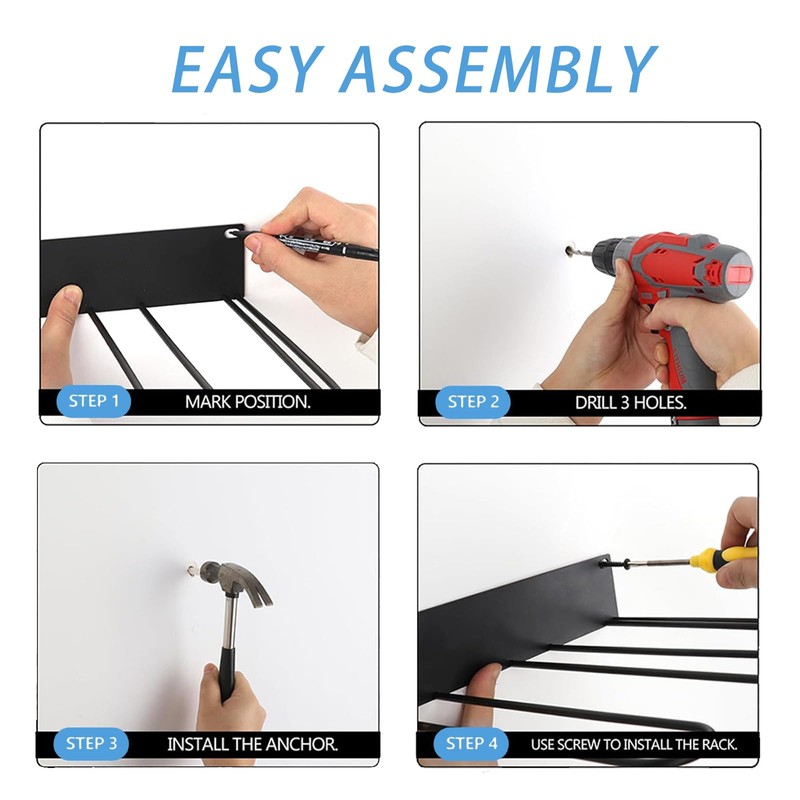 EASY ASSEMBLY

STEP 1 MARK POSITION.

STEP 2 DRILL 3 HOLES.

STEP 3 INSTALL THE ANCHOR.

STEP 4 USE SCREW TO INSTALL THE RACK.