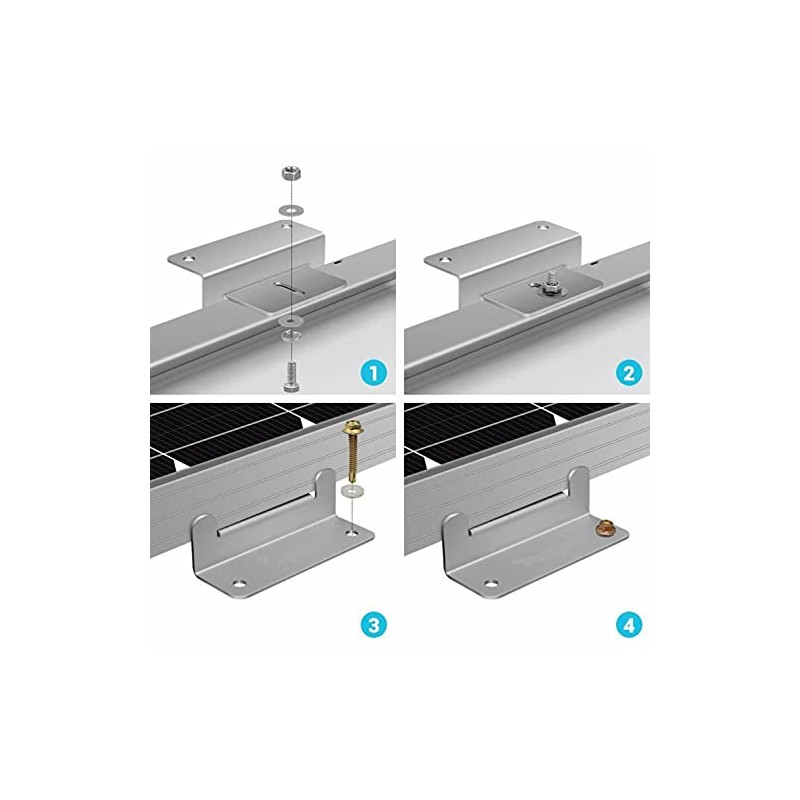 1

2

3

4