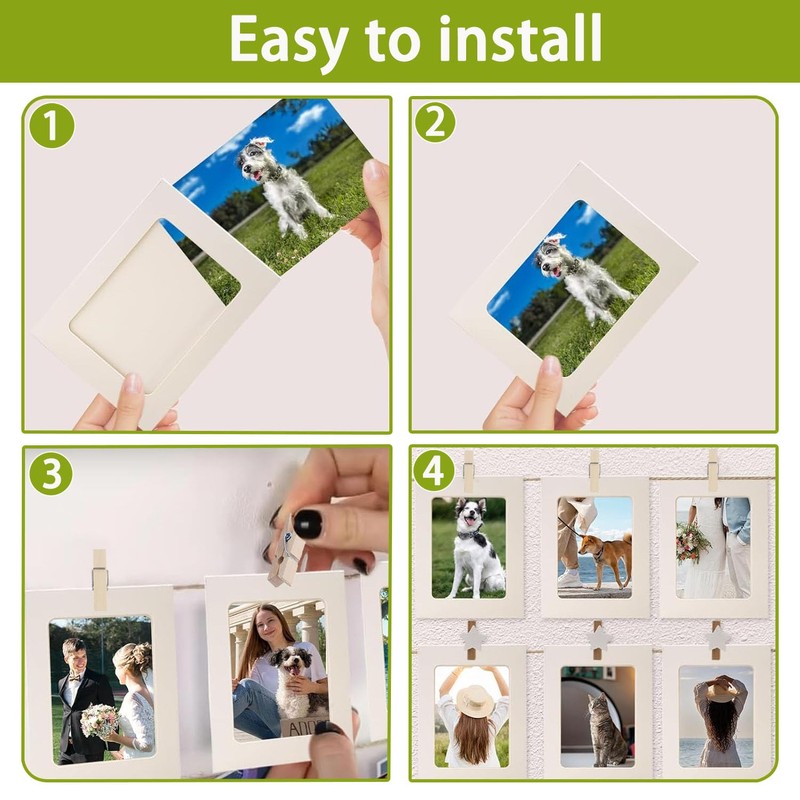 Easy to install

1

2

3

4