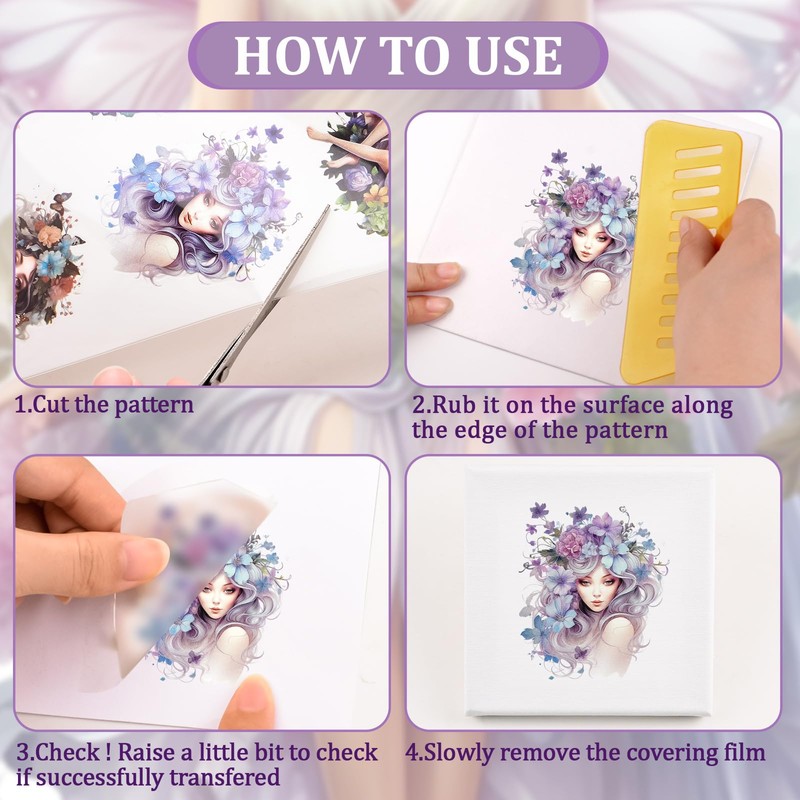 HOW TO USE

1.Cut the pattern

2.Rub it on the surface along the edge of the pattern

3.Check ! Raise a little bit to check if successfully transfered

4.Slowly remove the covering film