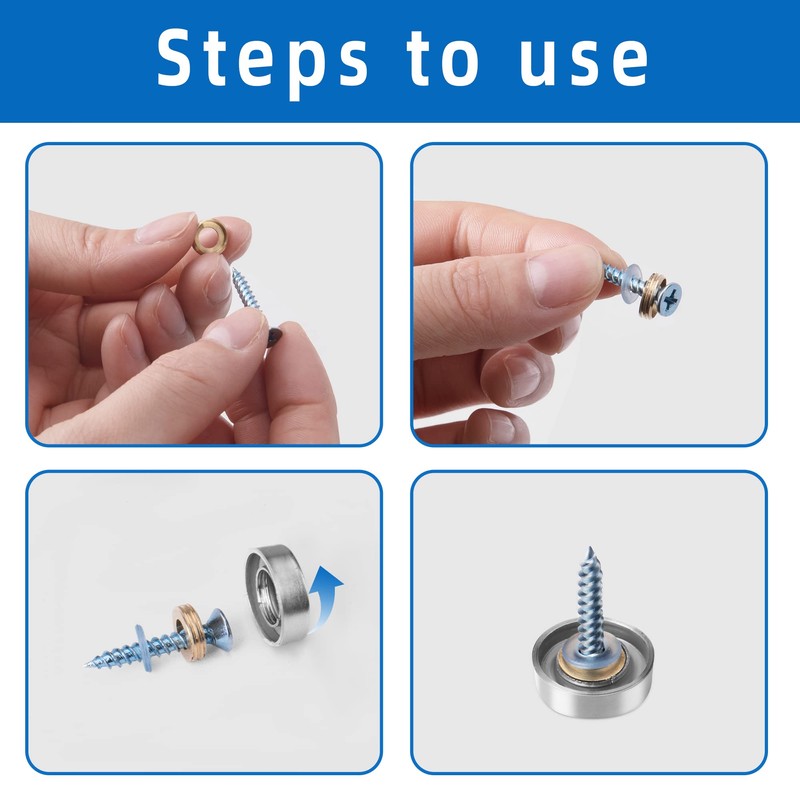 Steps to use