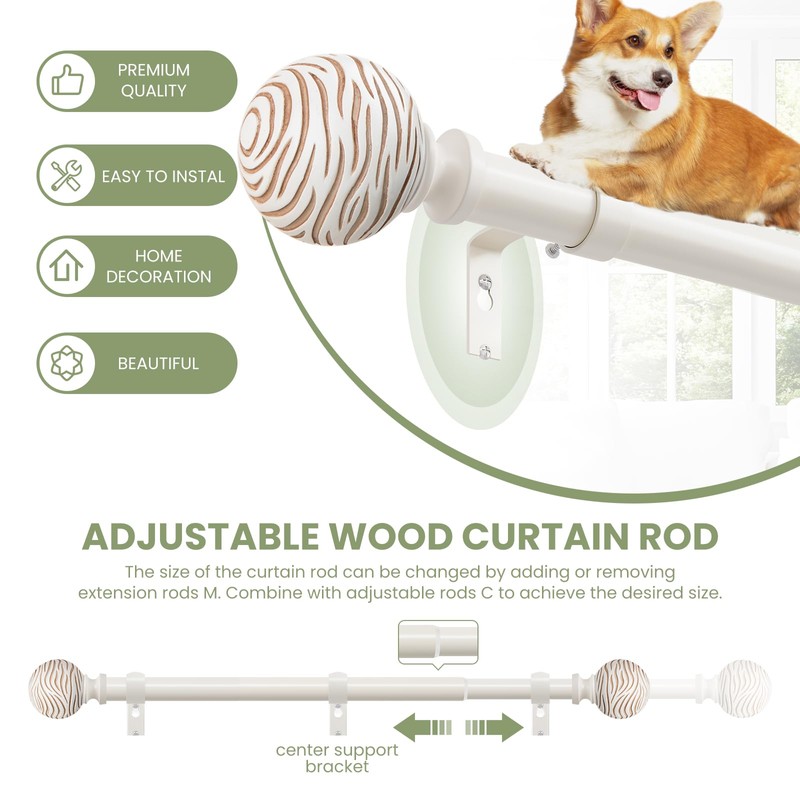 PREMIUM QUALITY

EASY TO INSTAL

HOME DECORATION

BEAUTIFUL

ADJUSTABLE WOOD CURTAIN ROD

The size of the curtain rod can be changed by adding or removing extension rods M. Combine with adjustable rods C to achieve the desired size.

center support bracket