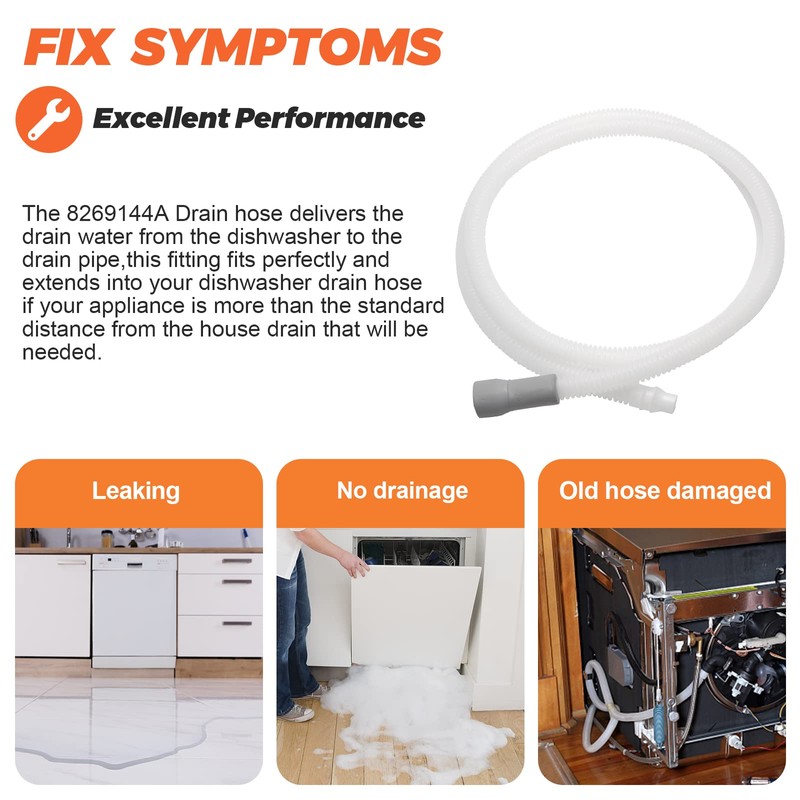 FIX SYMPTOMS

Excellent Performance

The 8269144A Drain hose delivers the drain water from the dishwasher to the drain pipe,this fitting fits perfectly and extends into your dishwasher drain hose if your appliance is more than the standard distance from the house drain that will be needed.

Leaking

No drainage

Old hose damaged