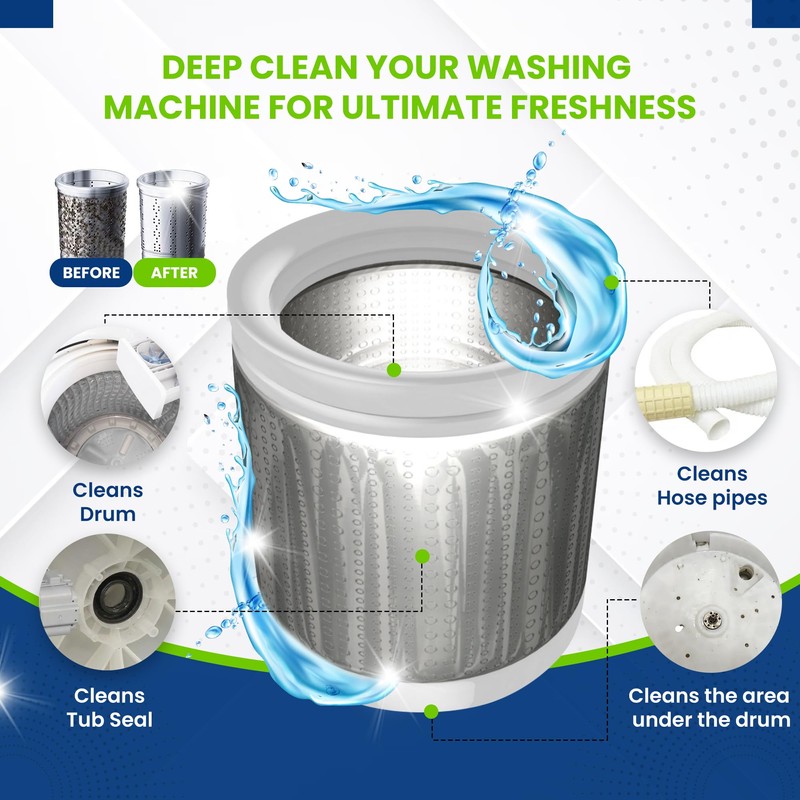 DEEP CLEAN YOUR WASHING MACHINE FOR ULTIMATE FRESHNESS

BEFORE
AFTER

Cleans Drum

Cleans Hose pipes

Cleans Tub Seal

Cleans the area under the drum