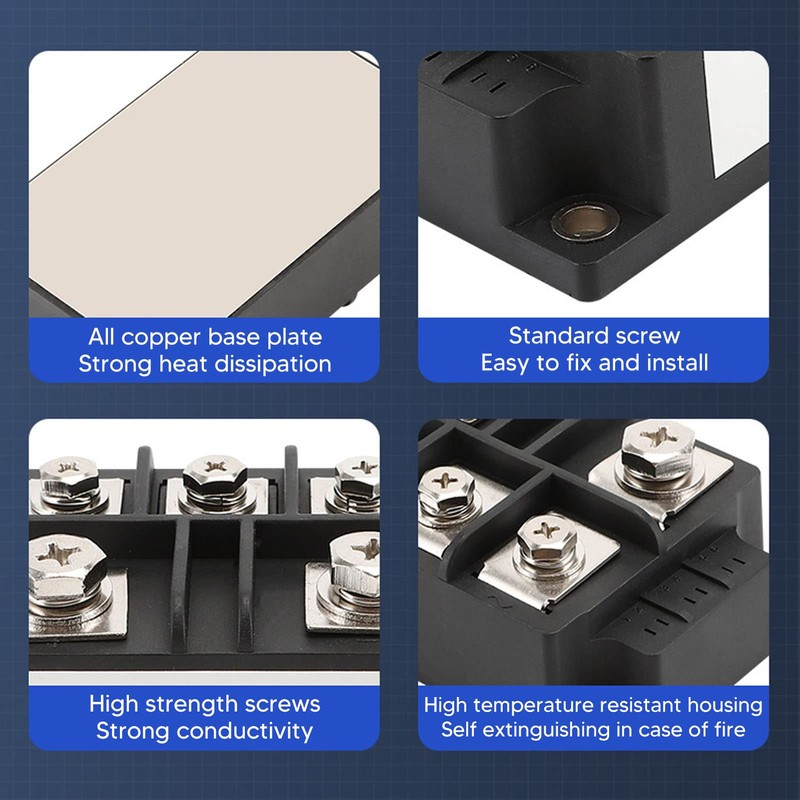 All copper base plate
Strong heat dissipation

Standard screw
Easy to fix and install

High strength screws
Strong conductivity

High temperature resistant housing
Self extinguishing in case of fire