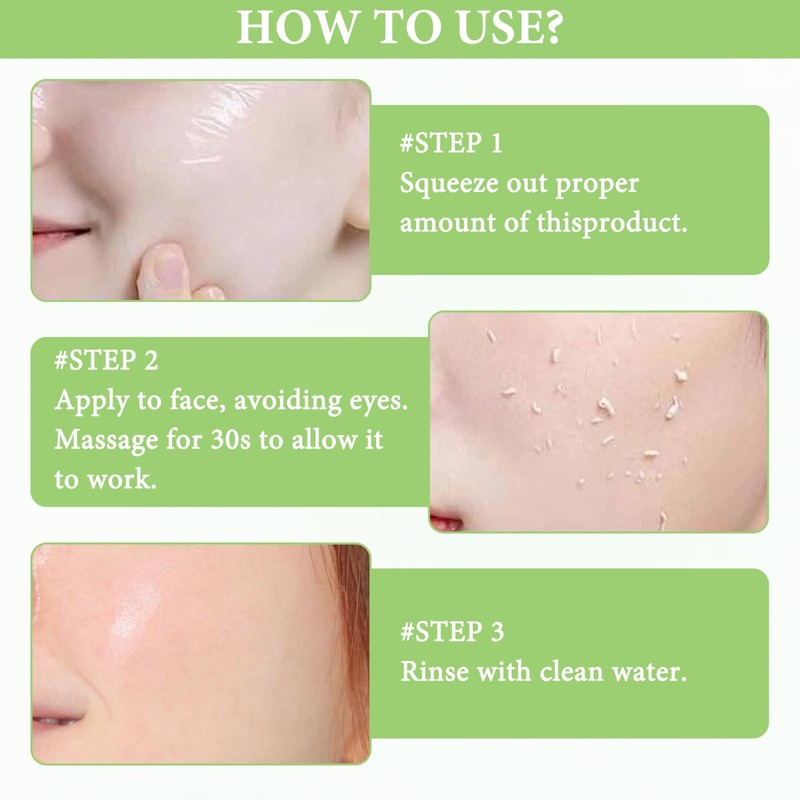 HOW TO USE?

#STEP 1
Squeeze out proper amount of thisproduct.

#STEP 2
Apply to face, avoiding eyes. Massage for 30s to allow it to work.

#STEP 3
Rinse with clean water.