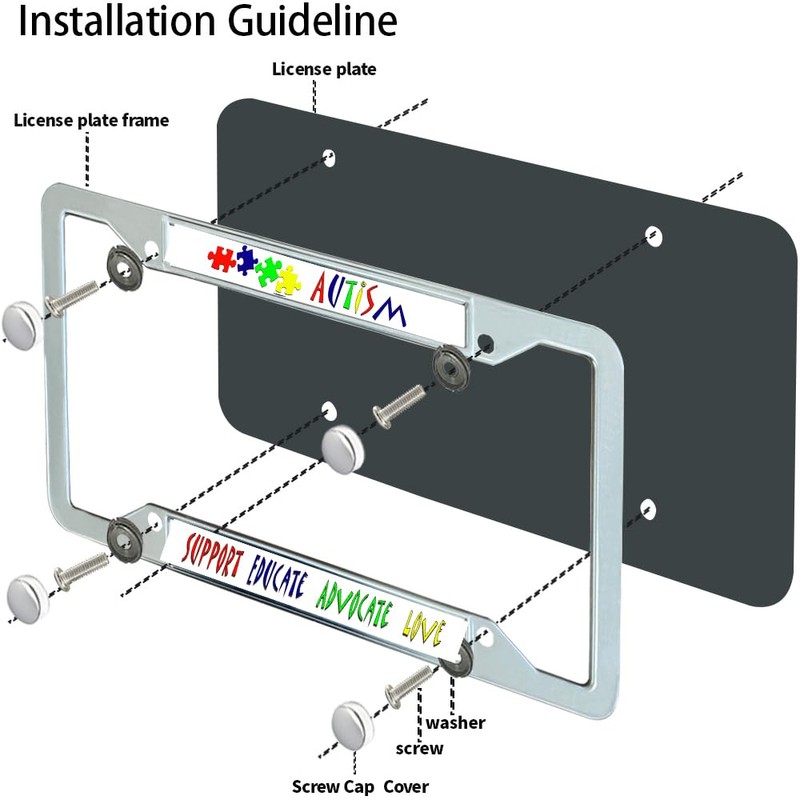 Installation Guideline

License plate

License plate frame

AUTISM

SUPPORT EDUCATE ADVOCATE LOVE

washer

screw

Screw Cap Cover