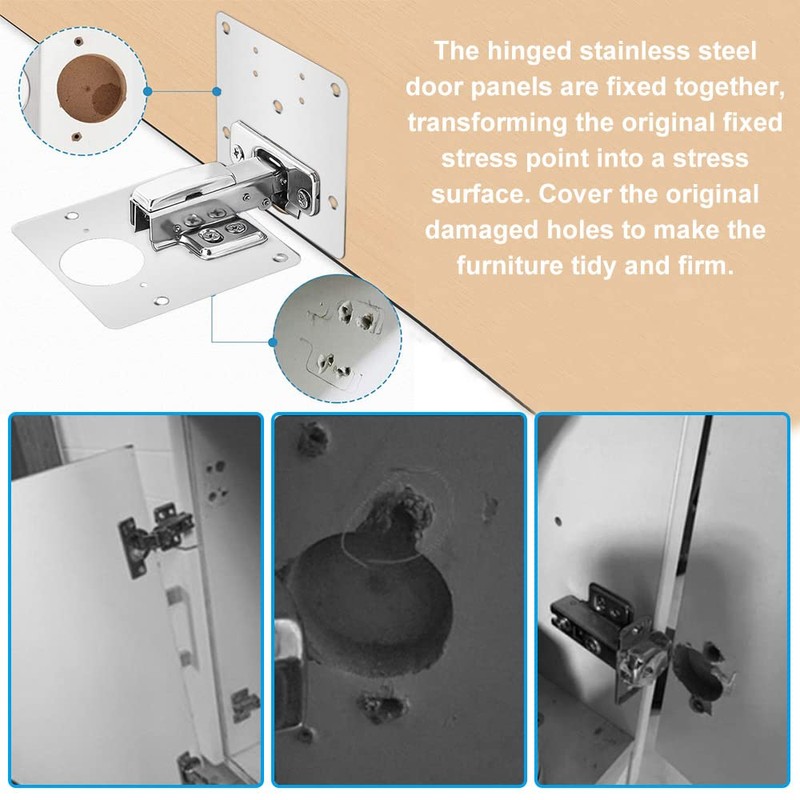 The hinged stainless steel door panels are fixed together, transforming the original fixed stress point into a stress surface. Cover the original damaged holes to make the furniture tidy and firm.