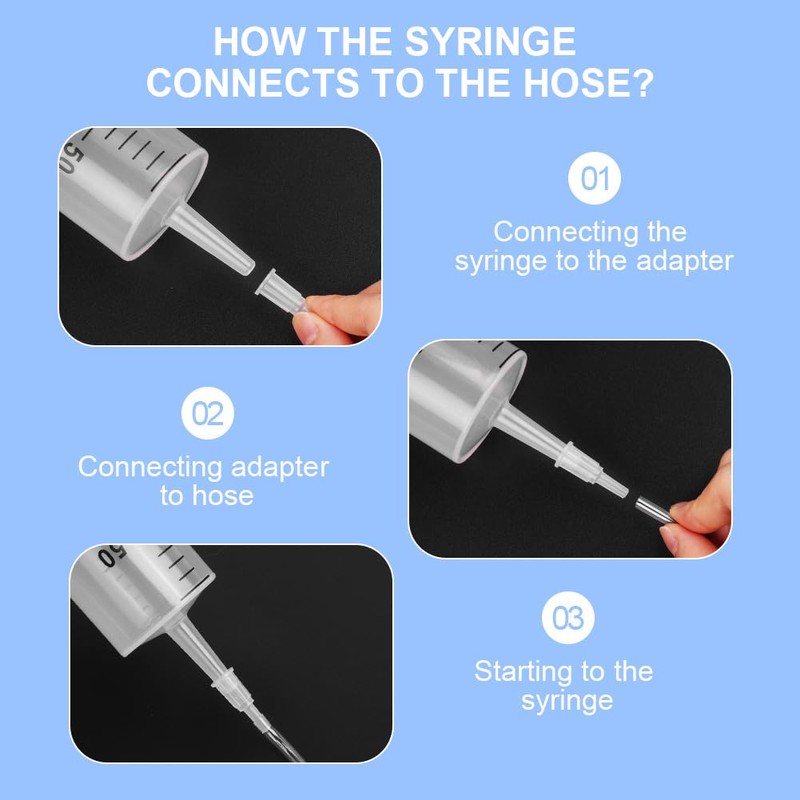 HOW THE SYRINGE CONNECTS TO THE HOSE?

50

01

Connecting the syringe to the adapter

02

Connecting adapter to hose

50

03

Starting to the syringe