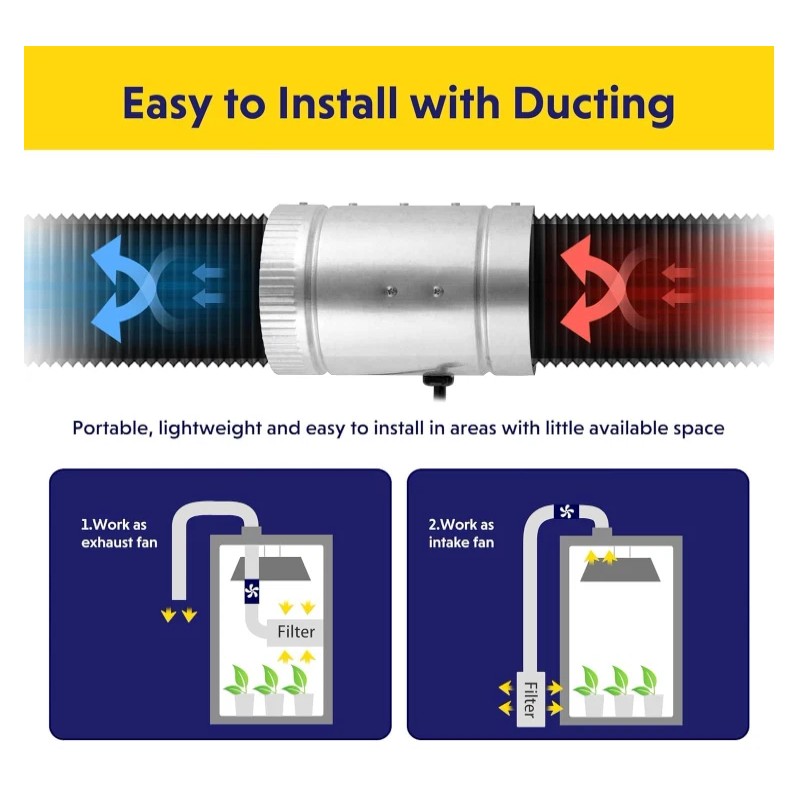 Easy to Install with Ducting

Portable, lightweight and easy to install in areas with little available space

1.Work as exhaust fan

Filter

2.Work as intake fan

Filter