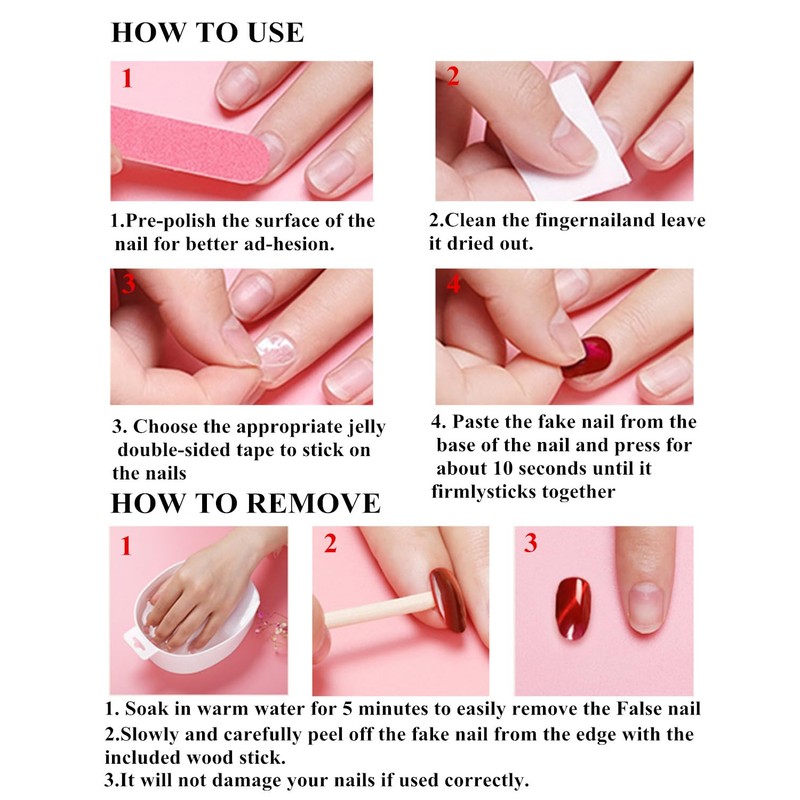 HOW TO USE

1

1.Pre-polish the surface of the nail for better ad-hesion.

2

2.Clean the fingernailand leave it dried out.

3

3. Choose the appropriate jelly double-sided tape to stick on the nails

4

4. Paste the fake nail from the base of the nail and press for about 10 seconds until it firmlysticks together

HOW TO REMOVE

1

2

3

1. Soak in warm water for 5 minutes to easily remove the False nail
2.Slowly and carefully peel off the fake nail from the edge with the included wood stick.
3.It will not damage your nails if used correctly.