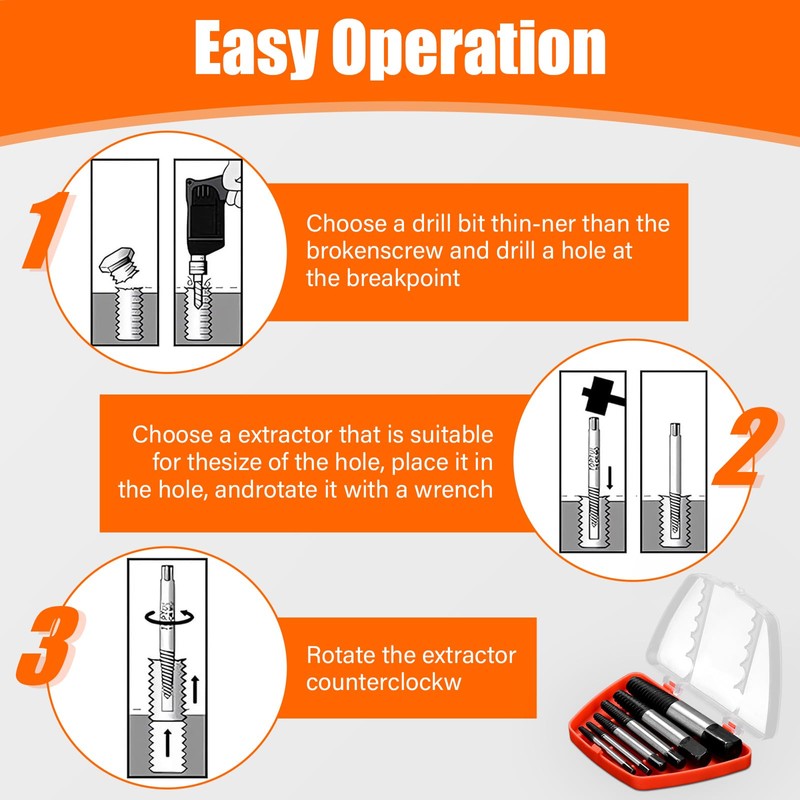 Easy Operation

1

Choose a drill bit thin-ner than the brokenscrew and drill a hole at the breakpoint

Choose a extractor that is suitable for thesize of the hole, place it in the hole, androtate it with a wrench

2

3

Rotate the extractor counterclockw