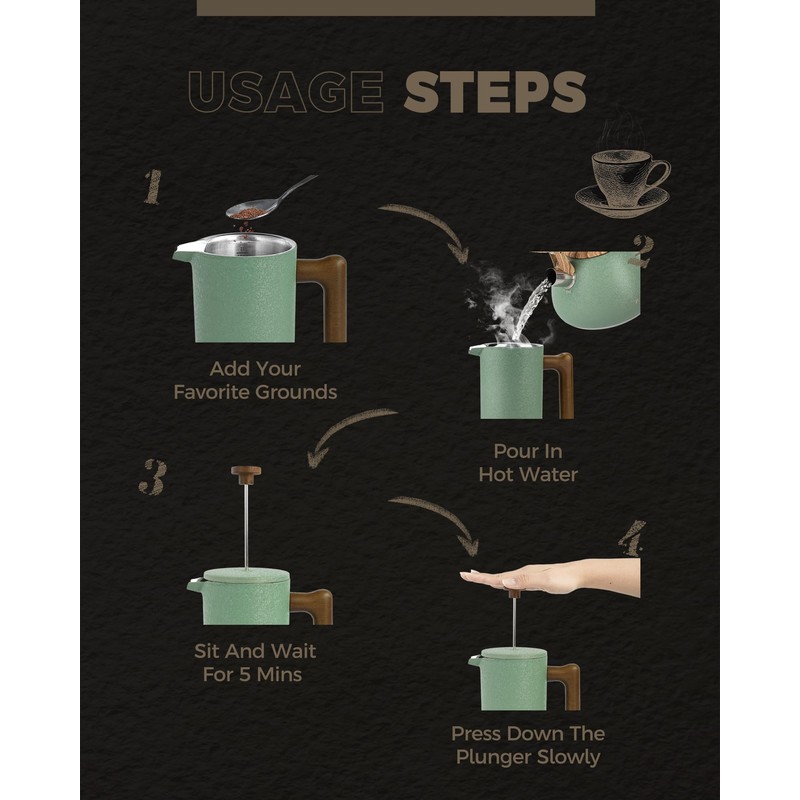 USAGE STEPS

1

Add Your Favorite Grounds

2

Pour In Hot Water

3

Sit And Wait For 5 Mins

4

Press Down The Plunger Slowly