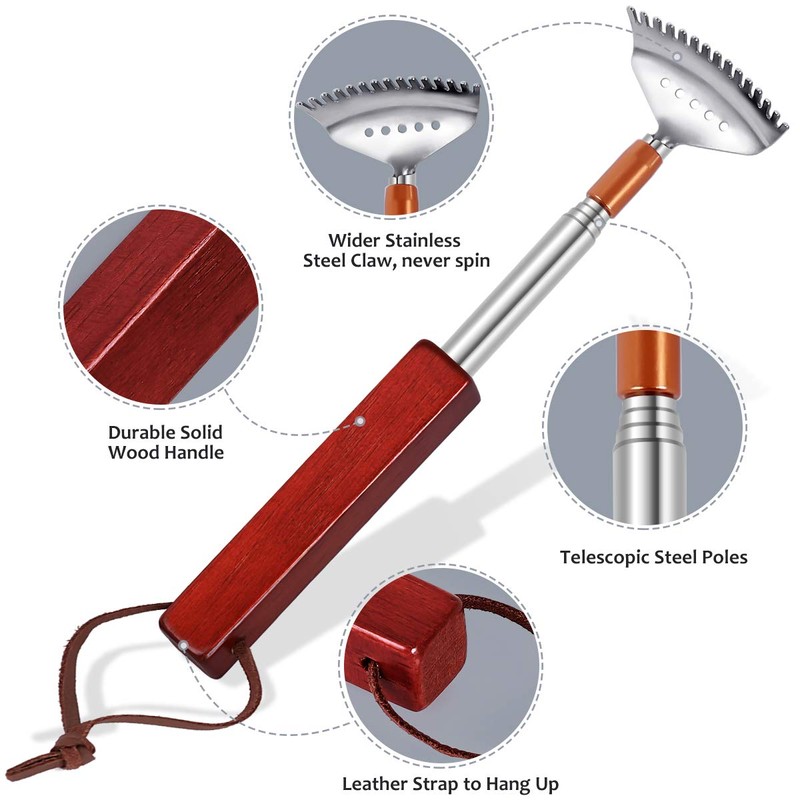 Wider Stainless Steel Claw, never spin

Durable Solid Wood Handle

Telescopic Steel Poles

Leather Strap to Hang Up