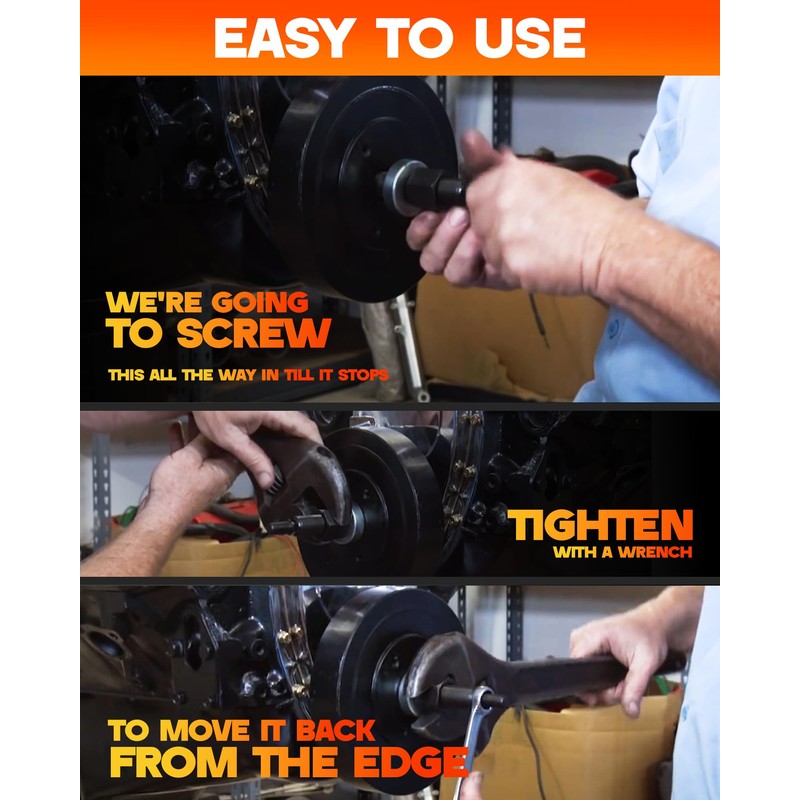 EASY TO USE

WE'RE GOING TO SCREW
THIS ALL THE WAY IN TILL IT STOPS

TIGHTEN
WITH A WRENCH

TO MOVE IT BACK
FROM THE EDGE