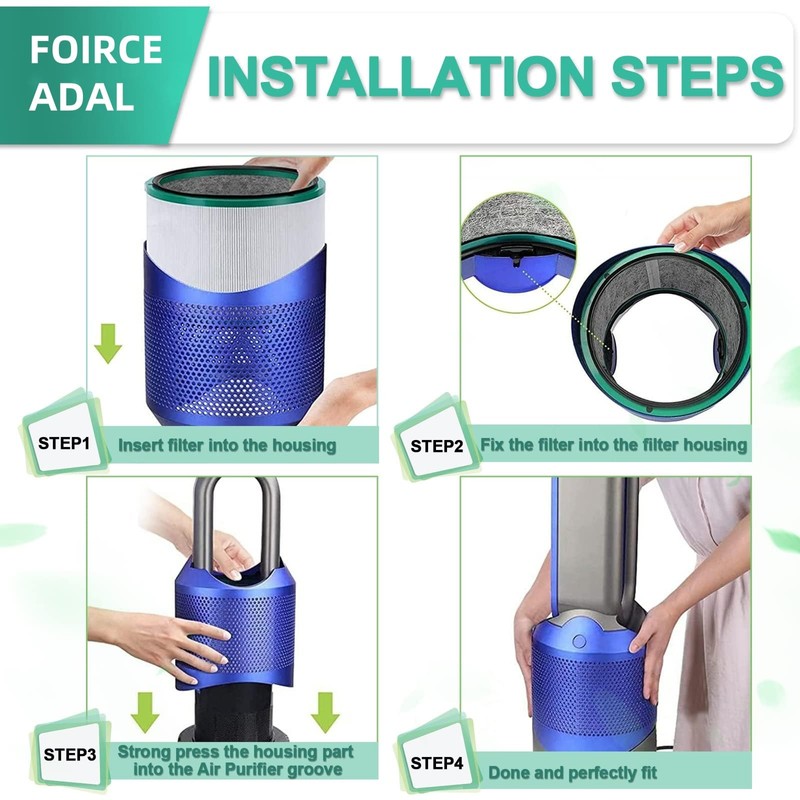 FOIRCE ADAL

INSTALLATION STEPS

STEP1 Insert filter into the housing

STEP2 Fix the filter into the filter housing

STEP3 Strong press the housing part into the Air Purifier groove

STEP4 Done and perfectly fit