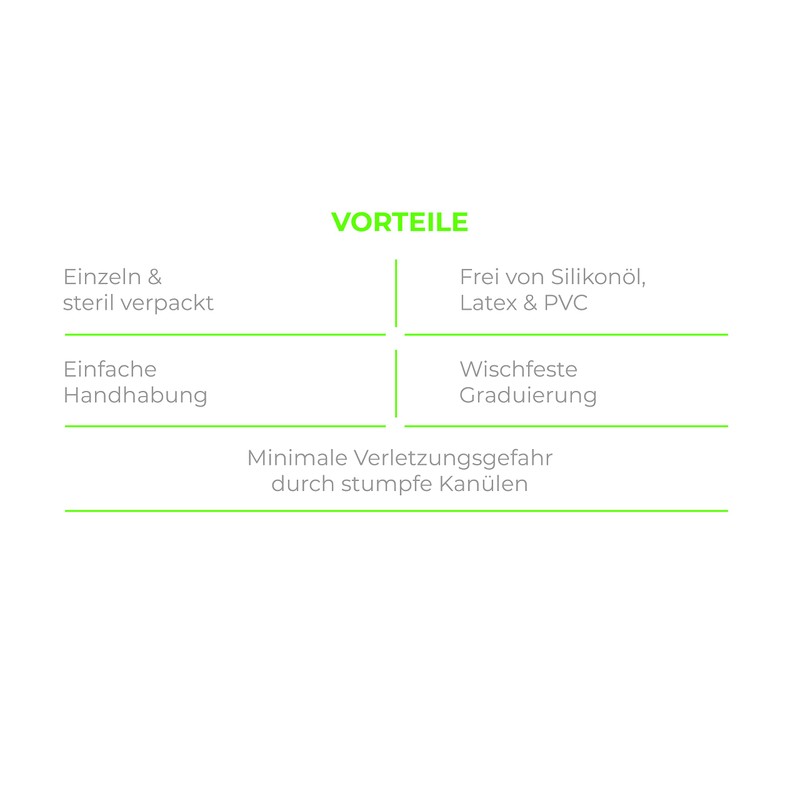 VORTEILE

Einzeln & steril verpackt

Frei von Silikonöl, Latex & PVC

Einfache Handhabung

Wischfeste Graduierung

Minimale Verletzungsgefahr durch stumpfe Kanülen