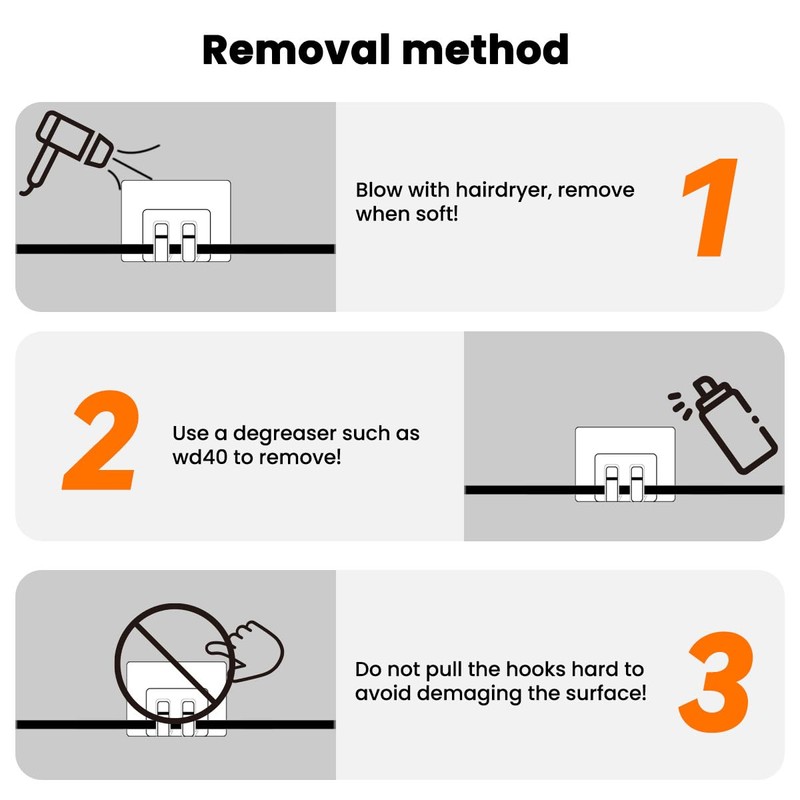 Removal method

Blow with hairdryer, remove when soft!

1

2

Use a degreaser such as wd40 to remove!

Do not pull the hooks hard to avoid demaging the surface!

3