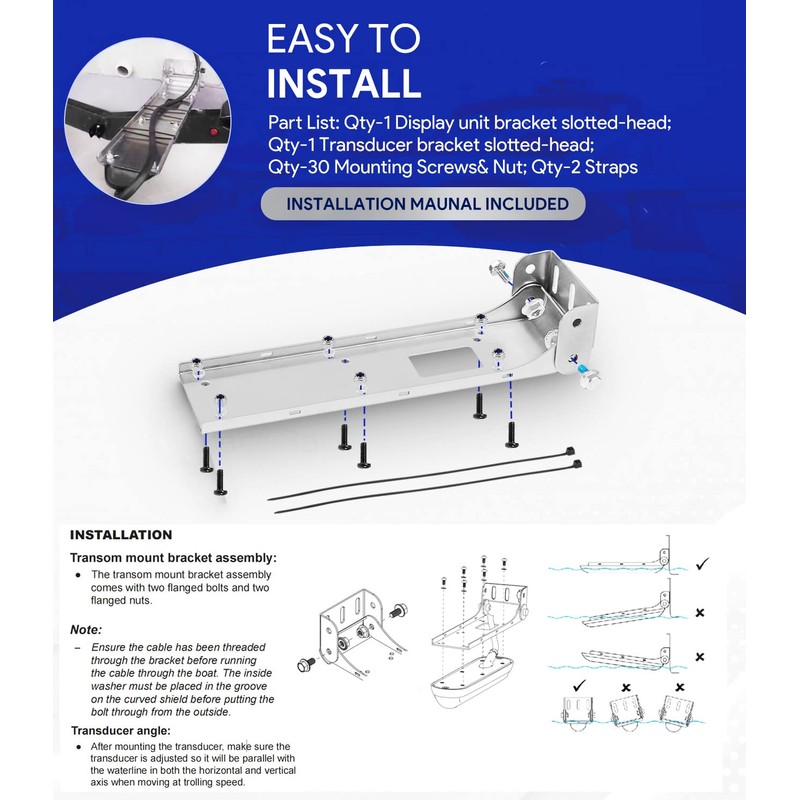 EASY TO
INSTALL

Part List: Qty-1 Display unit bracket slotted-head;
Qty-1 Transducer bracket slotted-head;
Qty-30 Mounting Screws& Nut; Qty-2 Straps

INSTALLATION MAUNAL INCLUDED

INSTALLATION

Transom mount bracket assembly:

● The transom mount bracket assembly comes with two flanged bolts and two flanged nuts.

Note:

– Ensure the cable has been threaded through the bracket before running the cable through the boat. The inside washer must be placed in the groove on the curved shield before putting the bolt through from the outside.

Transducer angle:

● After mounting the transducer, make sure the transducer is adjusted so it will be parallel with the waterline in both the horizontal and vertical axis when moving at trolling speed.

✓
×
×
✓ × ×