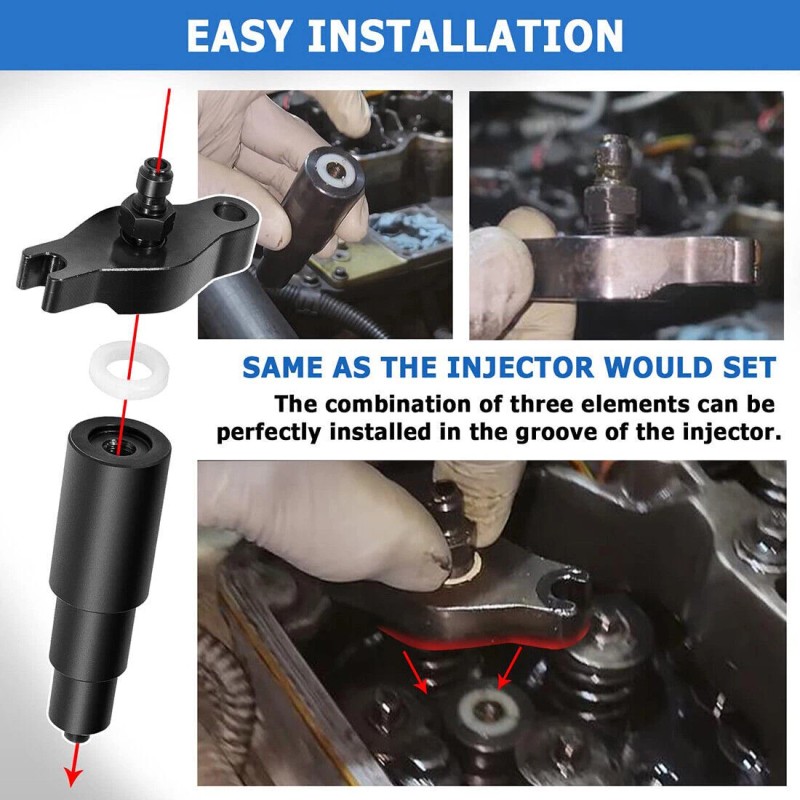 EASY INSTALLATION

SAME AS THE INJECTOR WOULD SET

The combination of three elements can be perfectly installed in the groove of the injector.