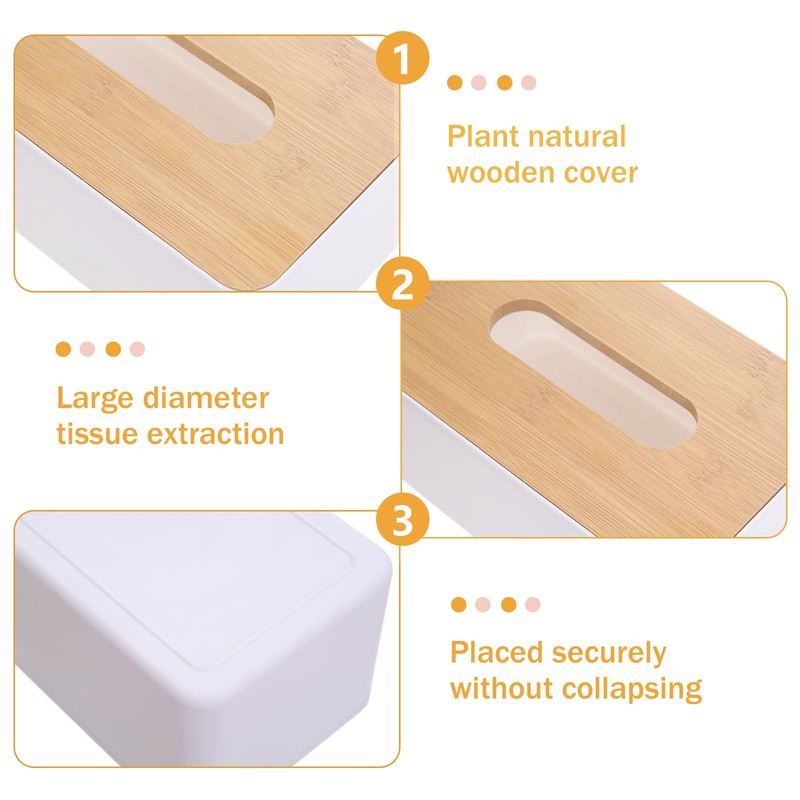 1

Plant natural wooden cover

2

Large diameter tissue extraction

3

Placed securely without collapsing