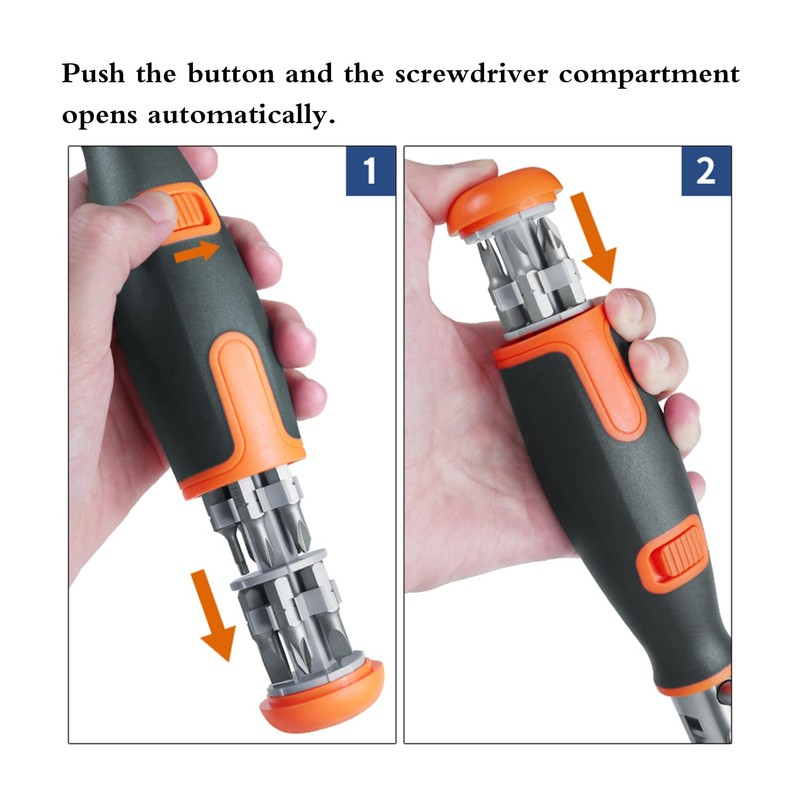 Push the button and the screwdriver compartment opens automatically.

1

2