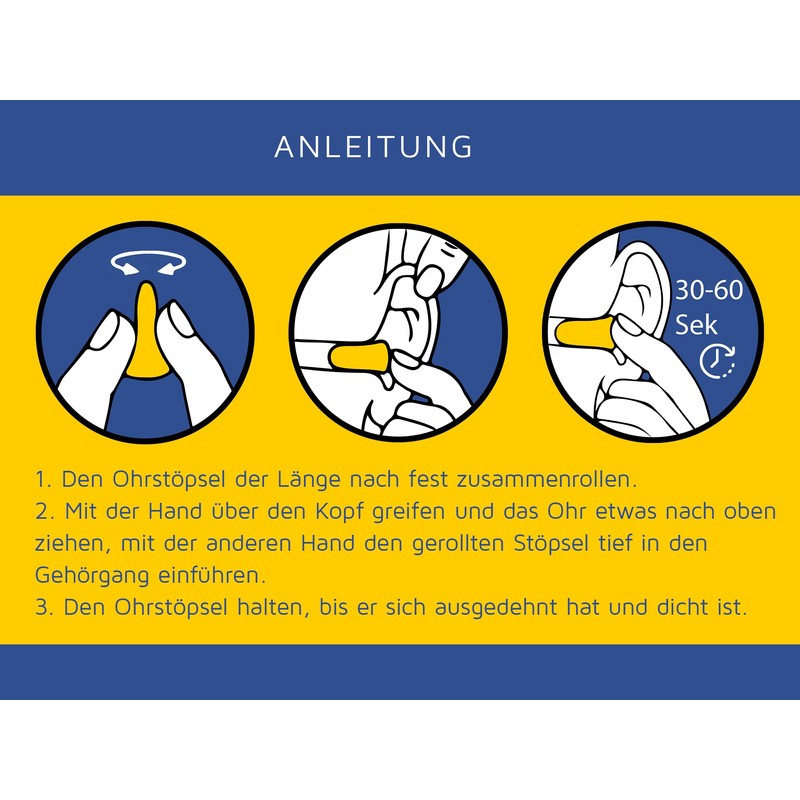 ANLEITUNG

30-60
Sek

1. Den Ohrstöpsel der Länge nach fest zusammenrollen.
2. Mit der Hand über den Kopf greifen und das Ohr etwas nach oben ziehen, mit der anderen Hand den gerollten Stöpsel tief in den Gehörgang einführen.
3. Den Ohrstöpsel halten, bis er sich ausgedehnt hat und dicht ist.