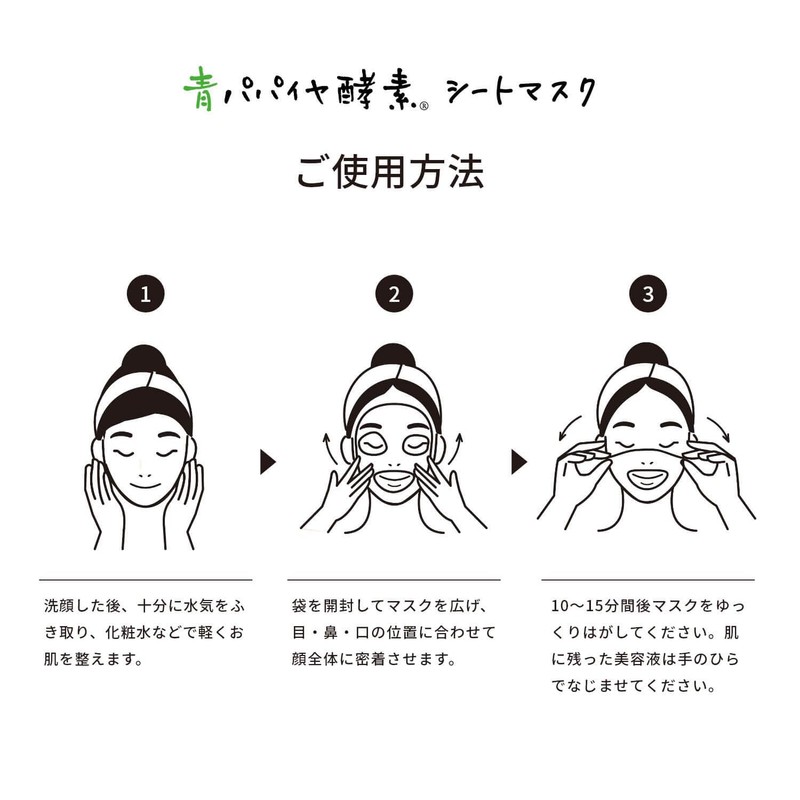 青パパイヤ酵素® シートマスク

ご使用方法

1

2

3

洗顔した後、十分に水気をふき取り、化粧水などで軽くお肌を整えます。

袋を開封してマスクを広げ、目・鼻・口の位置に合わせて顔全体に密着させます。

10～15分間後マスクをゆっくりはがしてください。肌に残った美容液は手のひらでなじませてください。