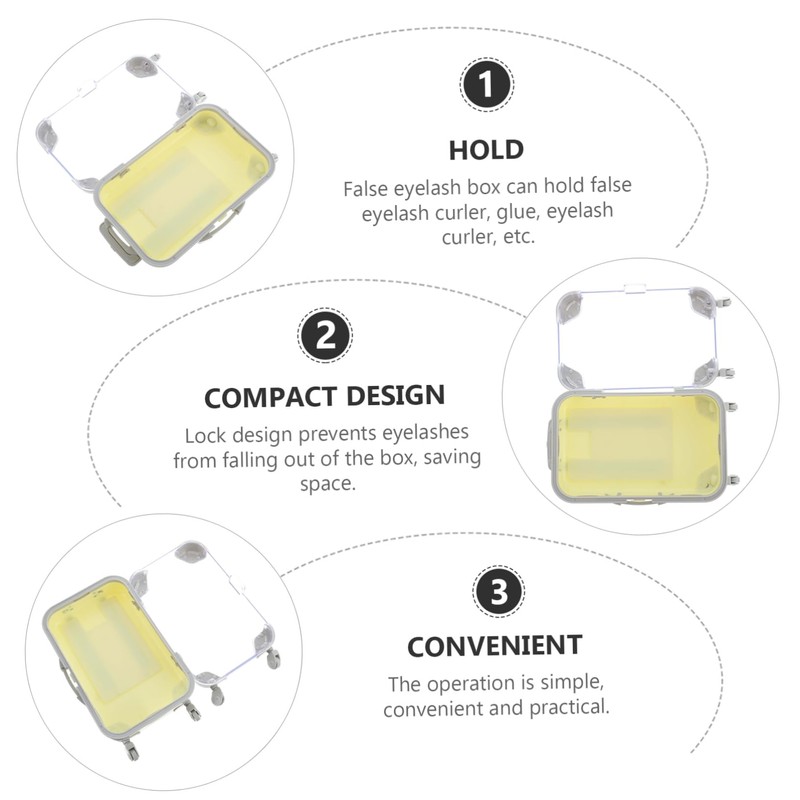 1

HOLD

False eyelash box can hold false eyelash curler, glue, eyelash curler, etc.

2

COMPACT DESIGN

Lock design prevents eyelashes from falling out of the box, saving space.

3

CONVENIENT

The operation is simple, convenient and practical.