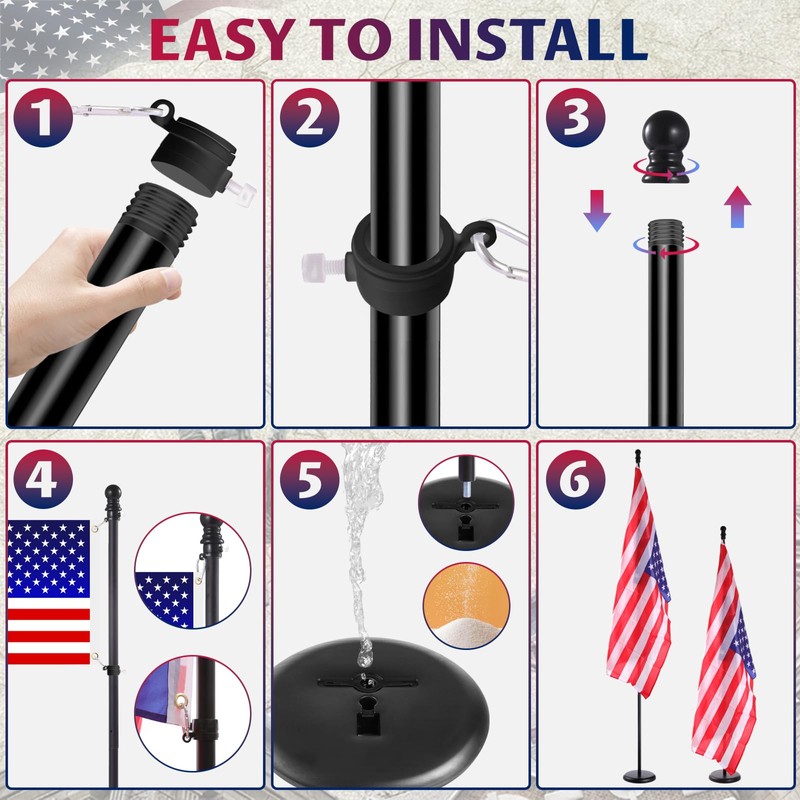 EASY TO INSTALL

1

2

3

4

5

6