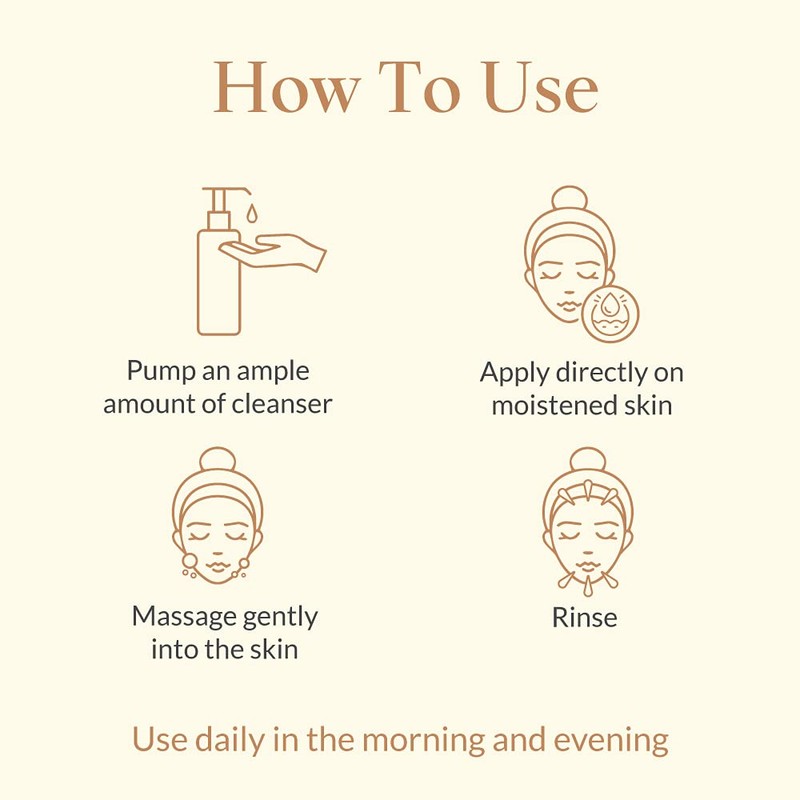 How To Use

Pump an ample amount of cleanser

Apply directly on moistened skin

Massage gently into the skin

Rinse

Use daily in the morning and evening