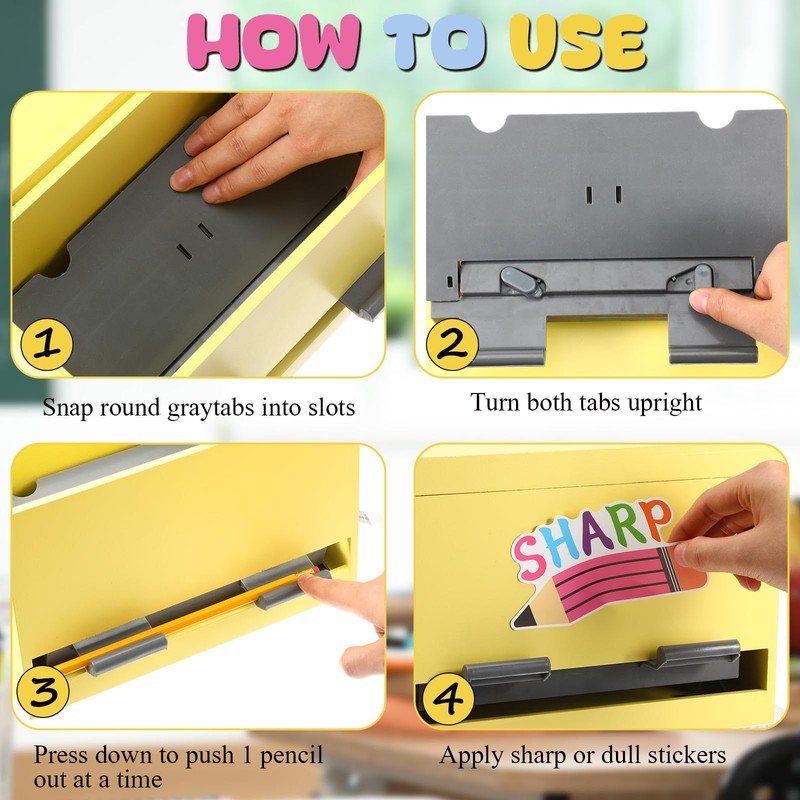 HOW TO USE

1

Snap round graytabs into slots

2

Turn both tabs upright

3

Press down to push 1 pencil out at a time

SHARP

4

Apply sharp or dull stickers