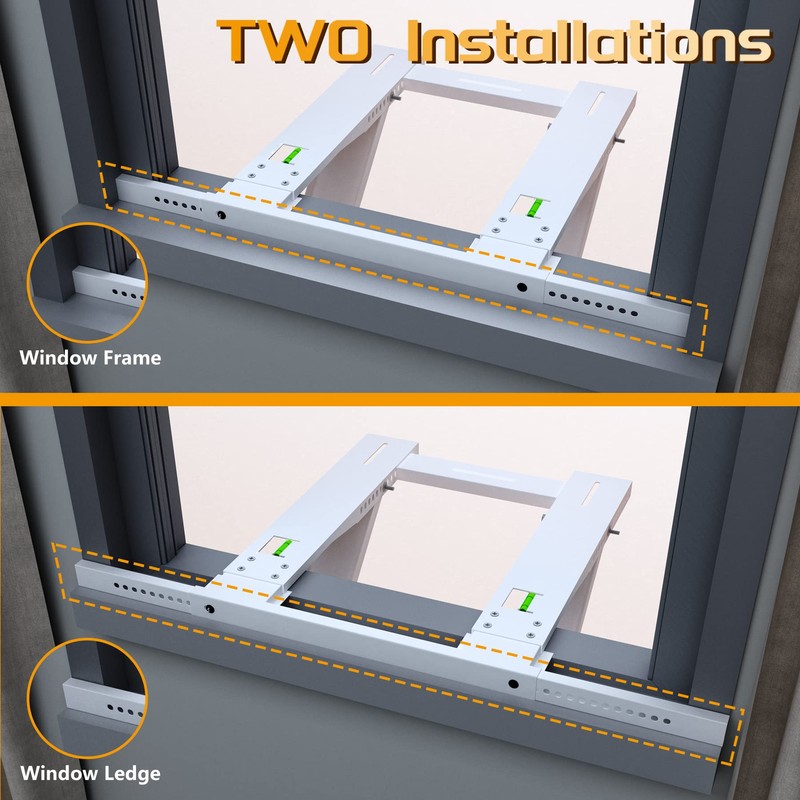 TWO Installations

Window Frame

Window Ledge