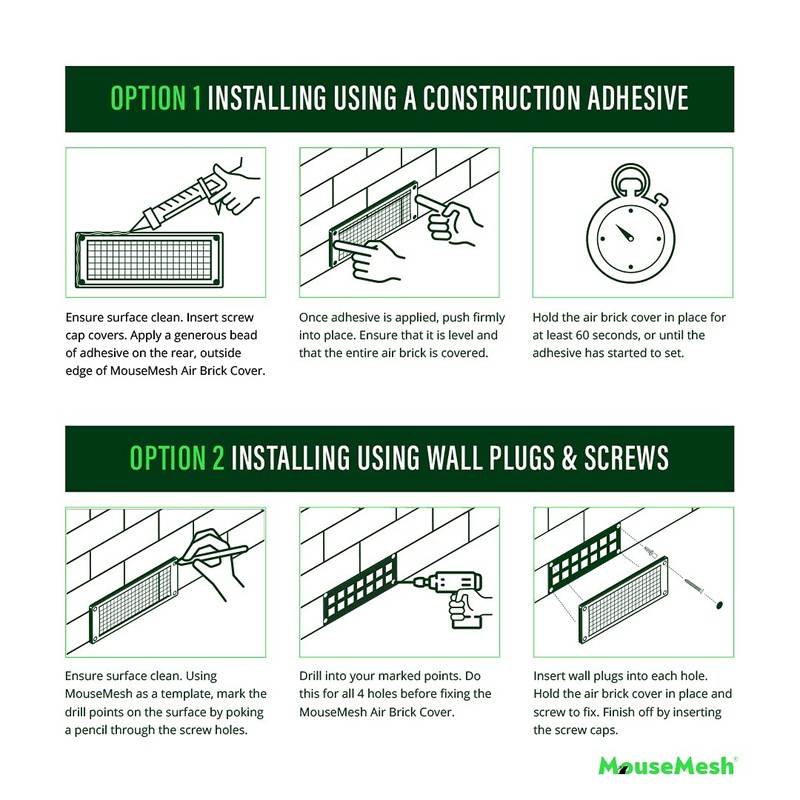 OPTION 1 INSTALLING USING A CONSTRUCTION ADHESIVE

Ensure surface clean. Insert screw cap covers. Apply a generous bead of adhesive on the rear, outside edge of MouseMesh Air Brick Cover.

Once adhesive is applied, push firmly into place. Ensure that it is level and that the entire air brick is covered.

Hold the air brick cover in place for at least 60 seconds, or until the adhesive has started to set.

OPTION 2 INSTALLING USING WALL PLUGS & SCREWS

Ensure surface clean. Using MouseMesh as a template, mark the drill points on the surface by poking a pencil through the screw holes.

Drill into your marked points. Do this for all 4 holes before fixing the MouseMesh Air Brick Cover.

Insert wall plugs into each hole. Hold the air brick cover in place and screw to fix. Finish off by inserting the screw caps.

MouseMesh®