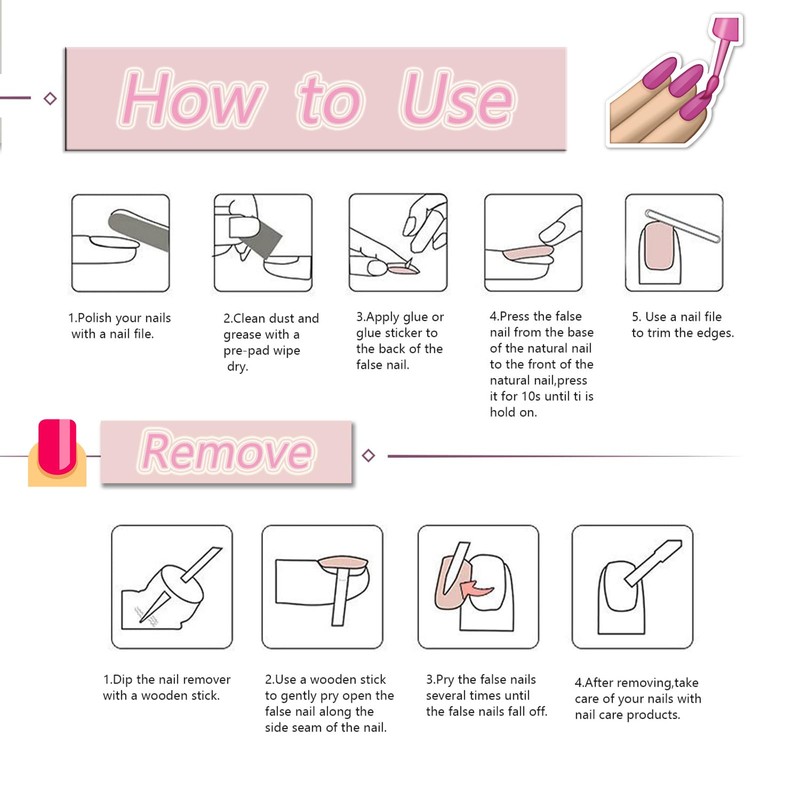 How to Use

1.Polish your nails with a nail file.

2.Clean dust and grease with a pre-pad wipe dry.

3.Apply glue or glue sticker to the back of the false nail.

4.Press the false nail from the base of the natural nail to the front of the natural nail,press it for 10s until ti is hold on.

5. Use a nail file to trim the edges.

Remove

1.Dip the nail remover with a wooden stick.

2.Use a wooden stick to gently pry open the false nail along the side seam of the nail.

3.Pry the false nails several times until the false nails fall off.

4.After removing,take care of your nails with nail care products.