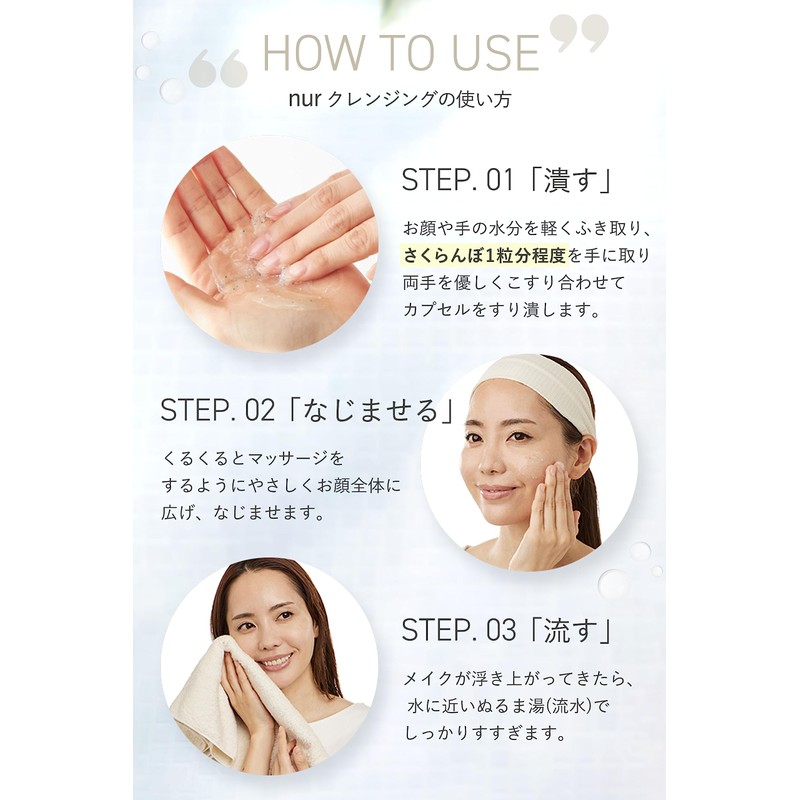 HOW TO USE

nur クレンジングの使い方

STEP. 01「潰す」

お顔や手の水分を軽くふき取り、さくらんぼ1粒分程度を手に取り両手を優しくこすり合わせてカプセルをすり潰します。

STEP. 02「なじませる」

くるくるとマッサージをするようにやさしくお顔全体に広げ、なじませます。

STEP. 03「流す」

メイクが浮き上がってきたら、水に近いぬるま湯(流水)でしっかりすすぎます。