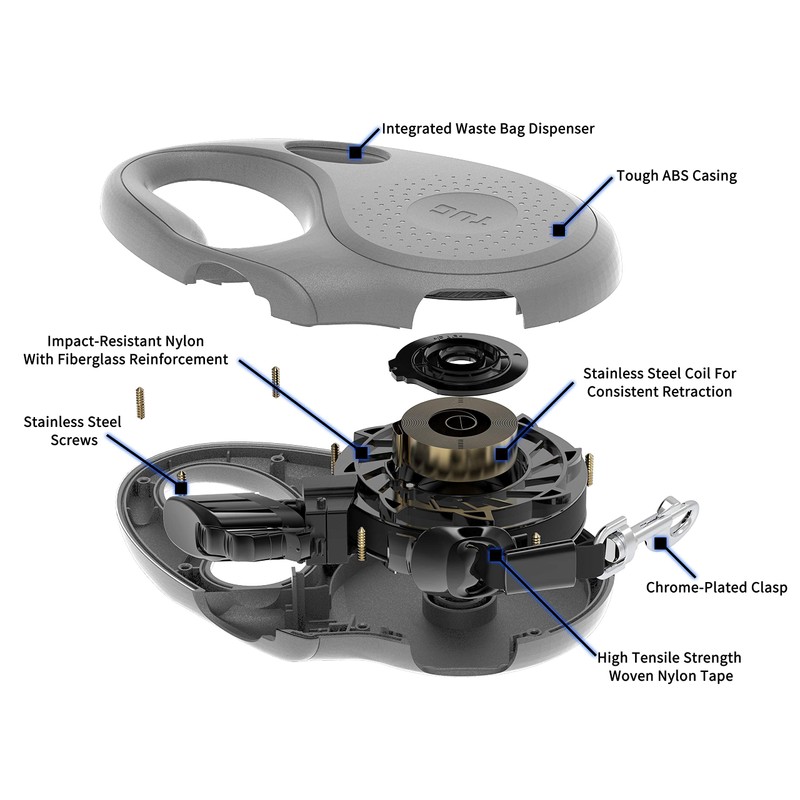 Integrated Waste Bag Dispenser

Tough ABS Casing

TUG

Impact-Resistant Nylon With Fiberglass Reinforcement

Stainless Steel Coil For Consistent Retraction

Stainless Steel Screws

Chrome-Plated Clasp

High Tensile Strength Woven Nylon Tape