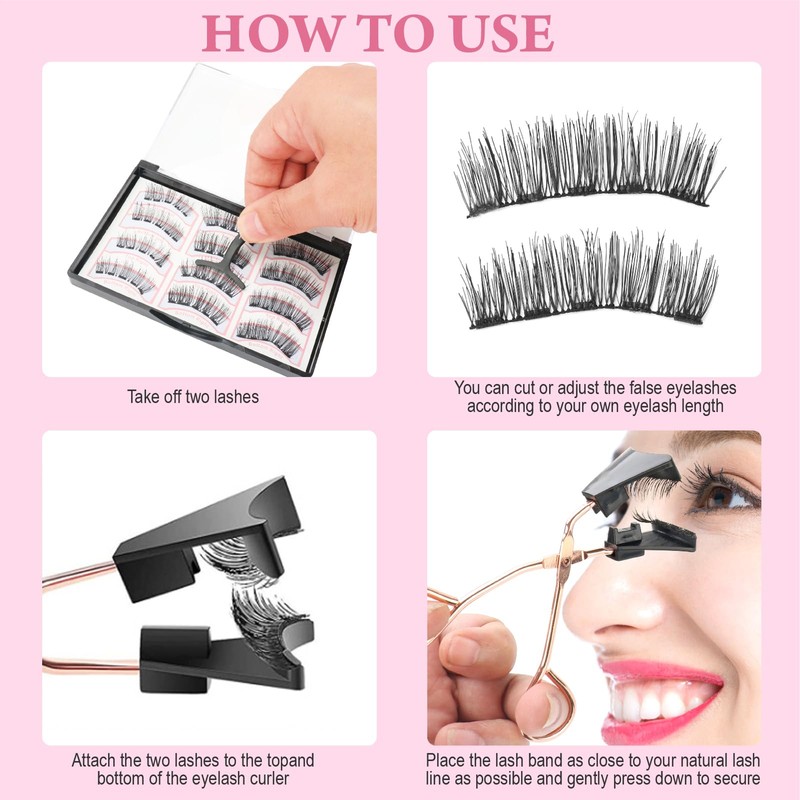 HOW TO USE

Take off two lashes

You can cut or adjust the false eyelashes according to your own eyelash length

Attach the two lashes to the topand bottom of the eyelash curler

Place the lash band as close to your natural lash line as possible and gently press down to secure