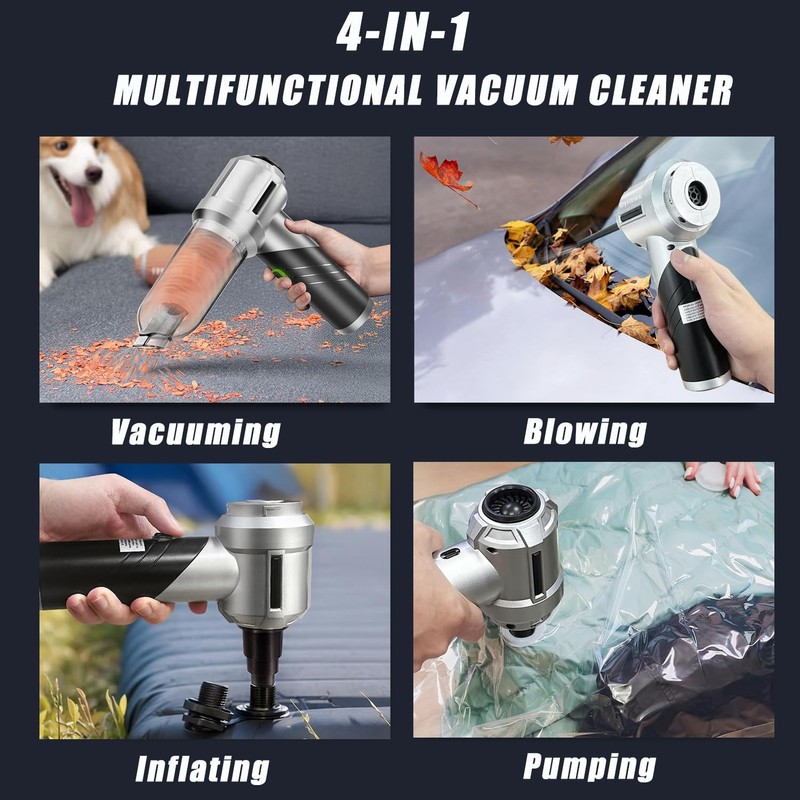 4-IN-1
MULTIFUNCTIONAL VACUUM CLEANER

Vacuuming

Blowing

Inflating

Pumping